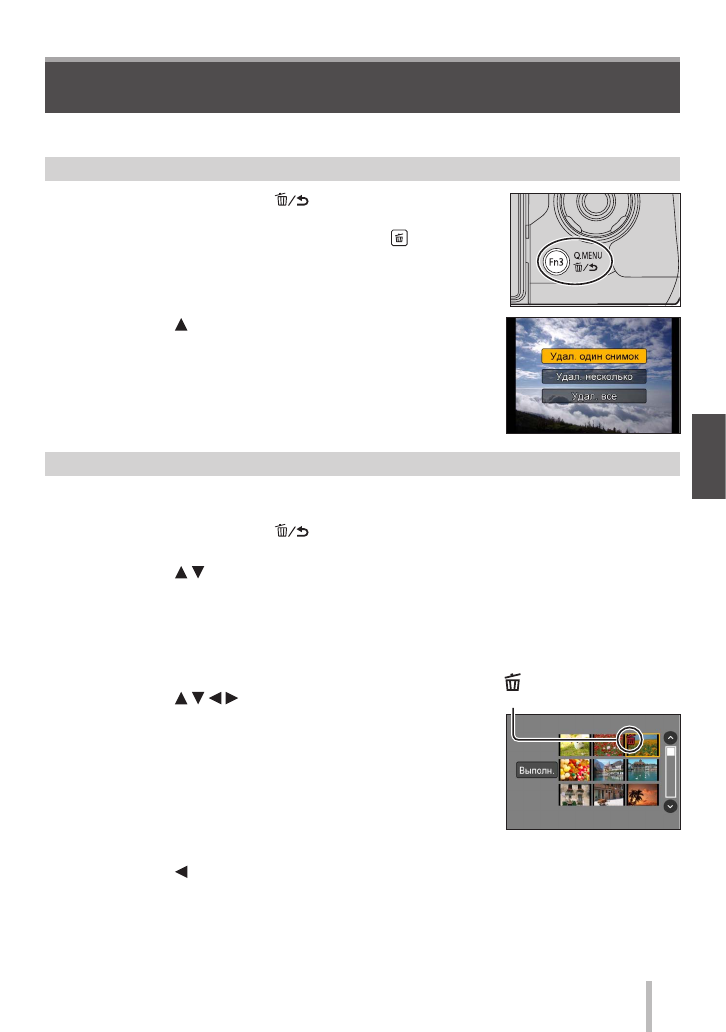 Fn3
Q.MENU

Удал. один снимок
Удал. несколько
Удал. все

Выполн.