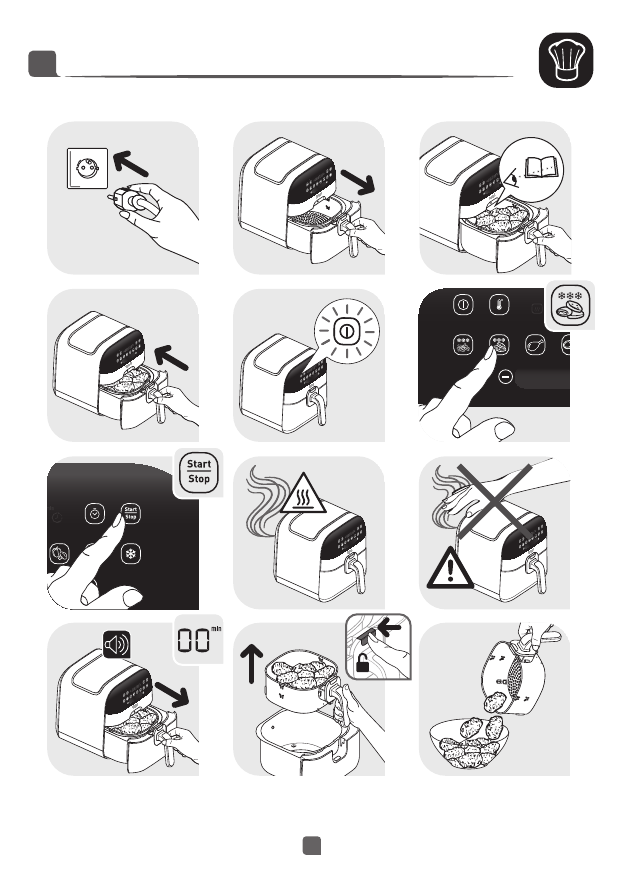 Start
Stop

Start
Stop

00 min