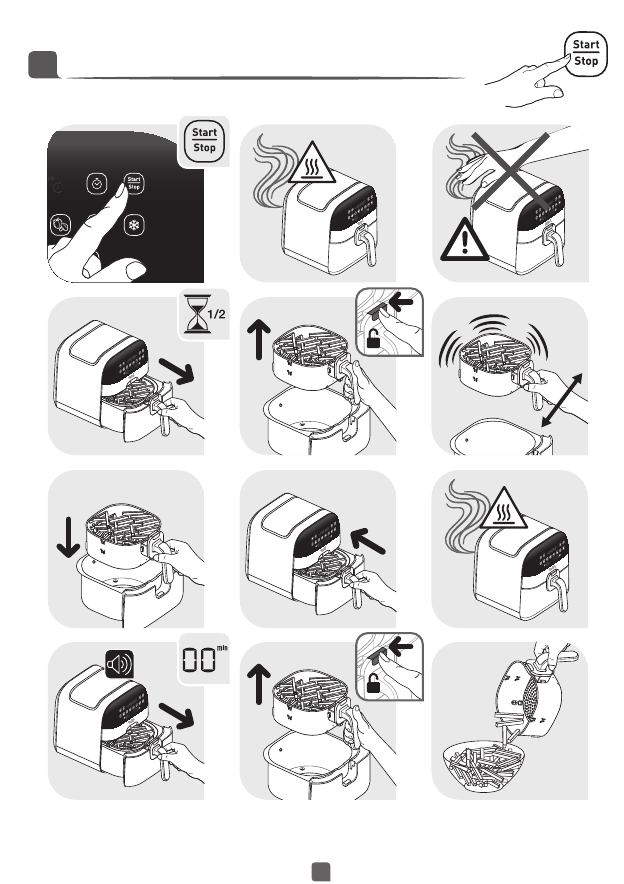 Start
Stop

Start
Stop

Start
Stop

1/2

00 min