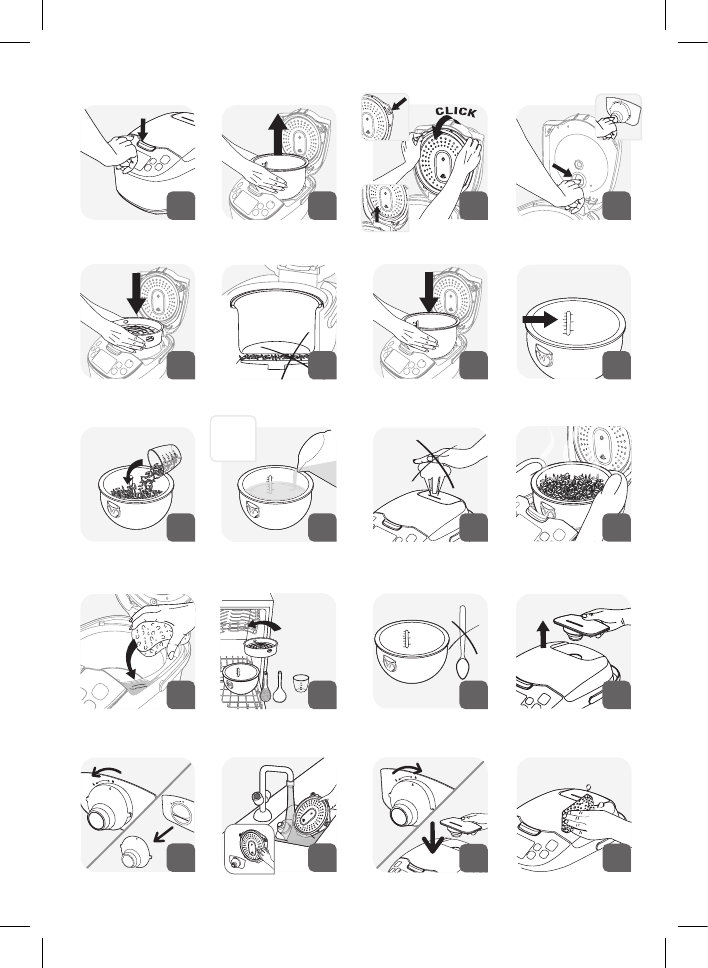 CLICK