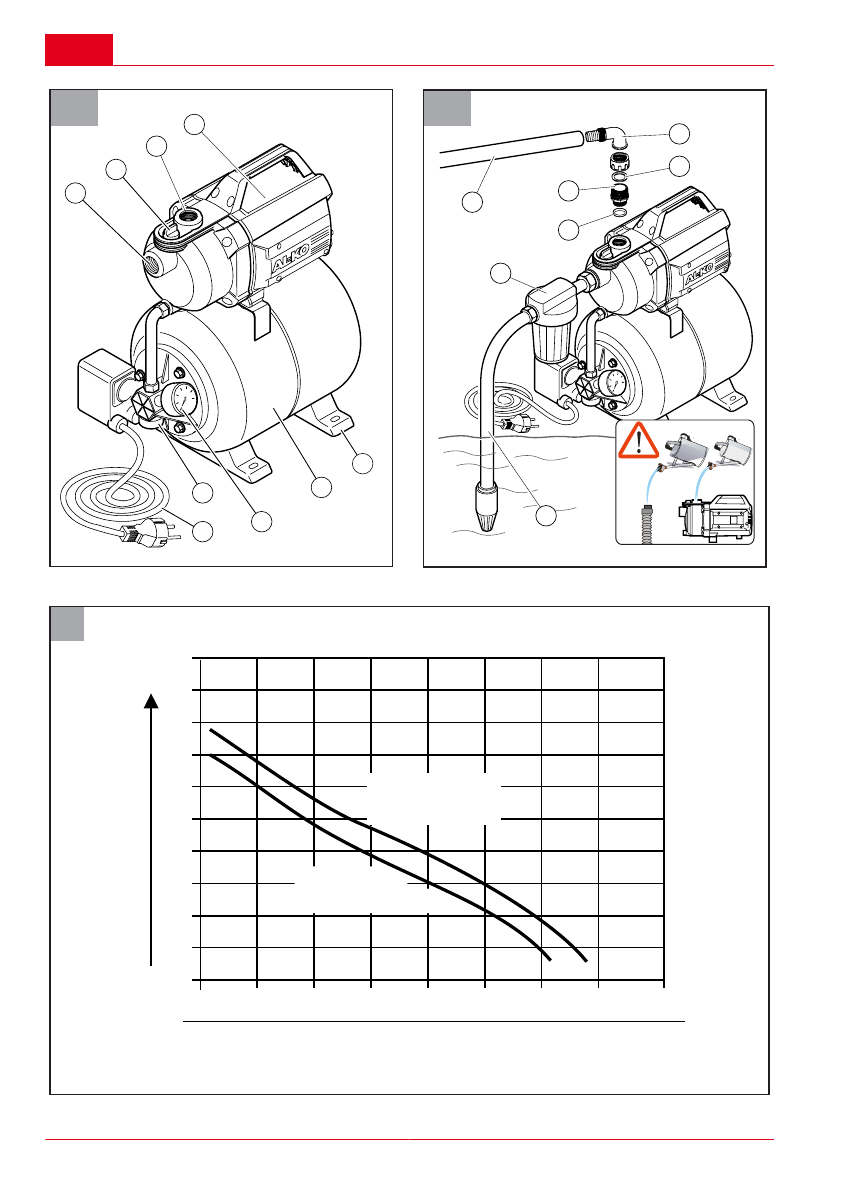 AL-KO

AL-KO