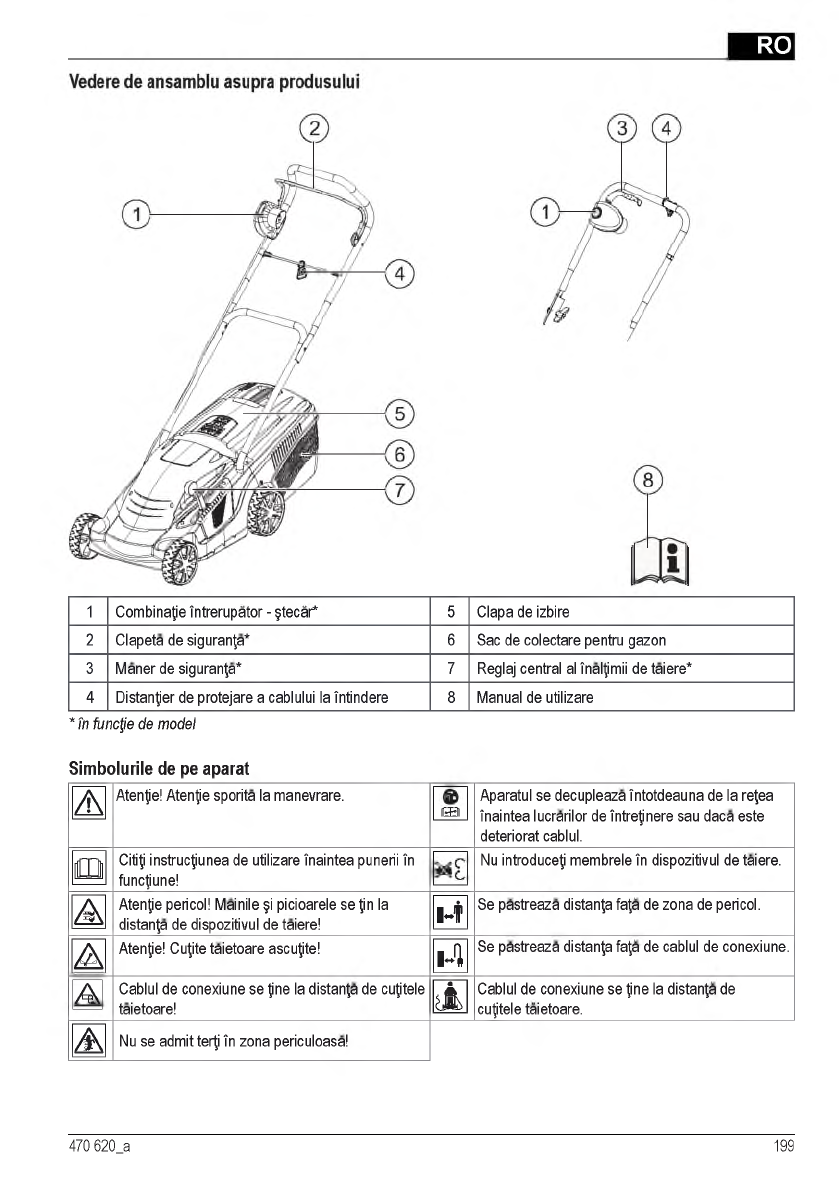 RO

Vedere de ansamblu asupra produsului

2
1
4
5
6
7
3 4
1
8

| 1 | Combinaţie întrerupător - ştecăr* | 5 | Clapa de izbire |
|---|---|---|---|
| 2 | Clapetă de siguranţă* | 6 | Sac de colectare pentru gazon |
| 3 | Mâner de siguranţă* | 7 | Reglaj central al înălţimii de tăiere* |
| 4 | Distanţier de protejare a cablului la întindere | 8 | Manual de utilizare |

* în funcţie de model

Simbolurile de pe aparat

| | Atenţie! Atenţie sporită la manevrare. | | Aparatul se decuplează întotdeauna de la reţea înaintea lucrărilor de întreţinere sau dacă este deteriorat cablul. |
|---|---|---|---|
| | Citiţi instrucţiunea de utilizare înaintea punerii în funcţiune! | | Nu introduceţi membrele în dispozitivul de tăiere. |
| | Atenţie pericol! Mâinile şi picioarele se ţin la distanţă de dispozitivul de tăiere! | | Se păstrează distanţa faţă de zona de pericol. |
| | Atenţie! Cuţite tăietoare ascuţite! | | Se păstrează distanţa faţă de cablul de conexiune. |
| | Cablul de conexiune se ţine la distanţă de cuţitele tăietoare! | | Cablul de conexiune se ţine la distanţă de cuţitele tăietoare. |
| | Nu se admit terţi în zona periculoasă! | | |

470 620_a
199