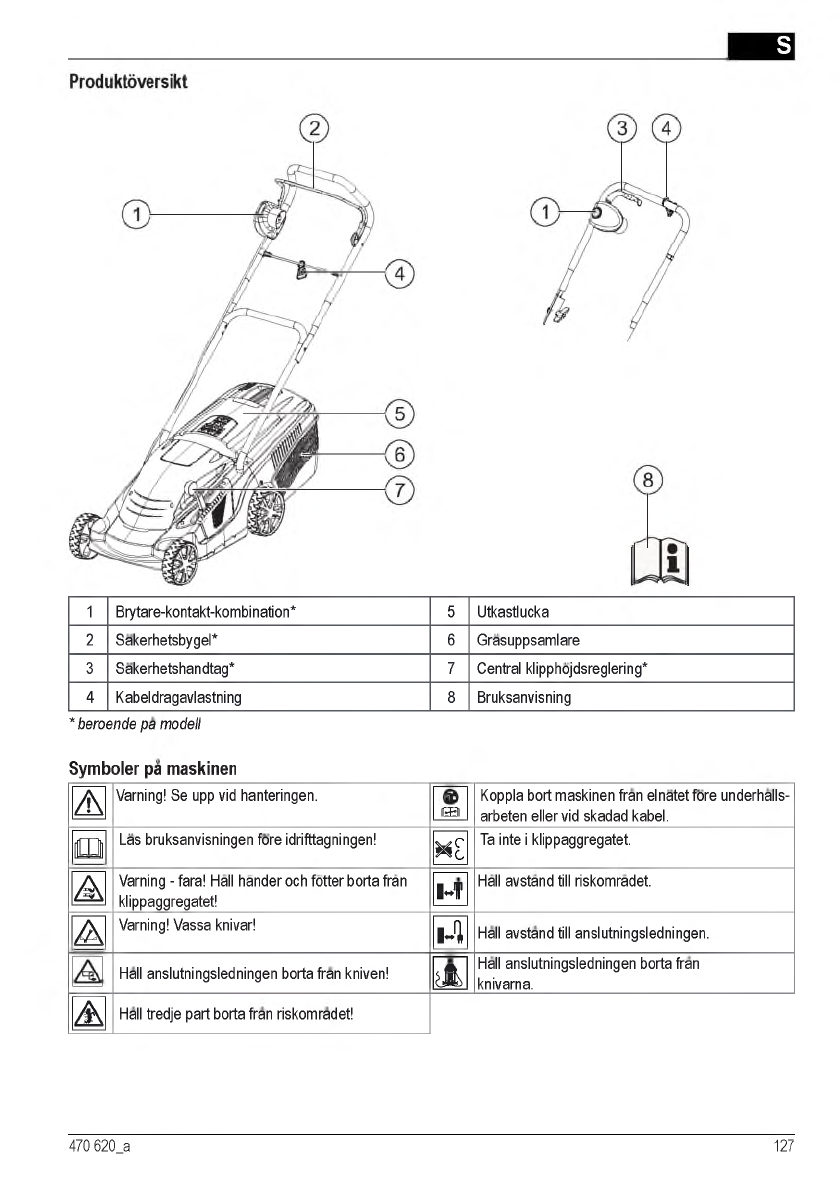 S

Produktöversikt

2
1
4
5
6
7
3 4
1
8

| 1 | Brytare-kontakt-kombination* | 5 | Utkastlucka |
|---|---|---|---|
| 2 | Säkerhetsbygel* | 6 | Gräsuppsamlare |
| 3 | Säkerhetshandtag* | 7 | Central klipphöjdsreglering* |
| 4 | Kabeldragavlastning | 8 | Bruksanvisning |

* beroende på modell

Symboler på maskinen

| | Varning! Se upp vid hanteringen. | | Koppla bort maskinen från elnätet före underhållsarbeten eller vid skadad kabel. |
|---|---|---|---|
| | Läs bruksanvisningen före idrifttagningen! | | Ta inte i klippaggregatet. |
| | Varning - fara! Håll händer och fötter borta från klippaggregatet! | | Håll avstånd till riskområdet. |
| | Varning! Vassa knivar! | | Håll avstånd till anslutningsledningen. |
| | Håll anslutningsledningen borta från kniven! | | Håll anslutningsledningen borta från knivarna. |
| | Håll tredje part borta från riskområdet! | | |

470 620_a
127