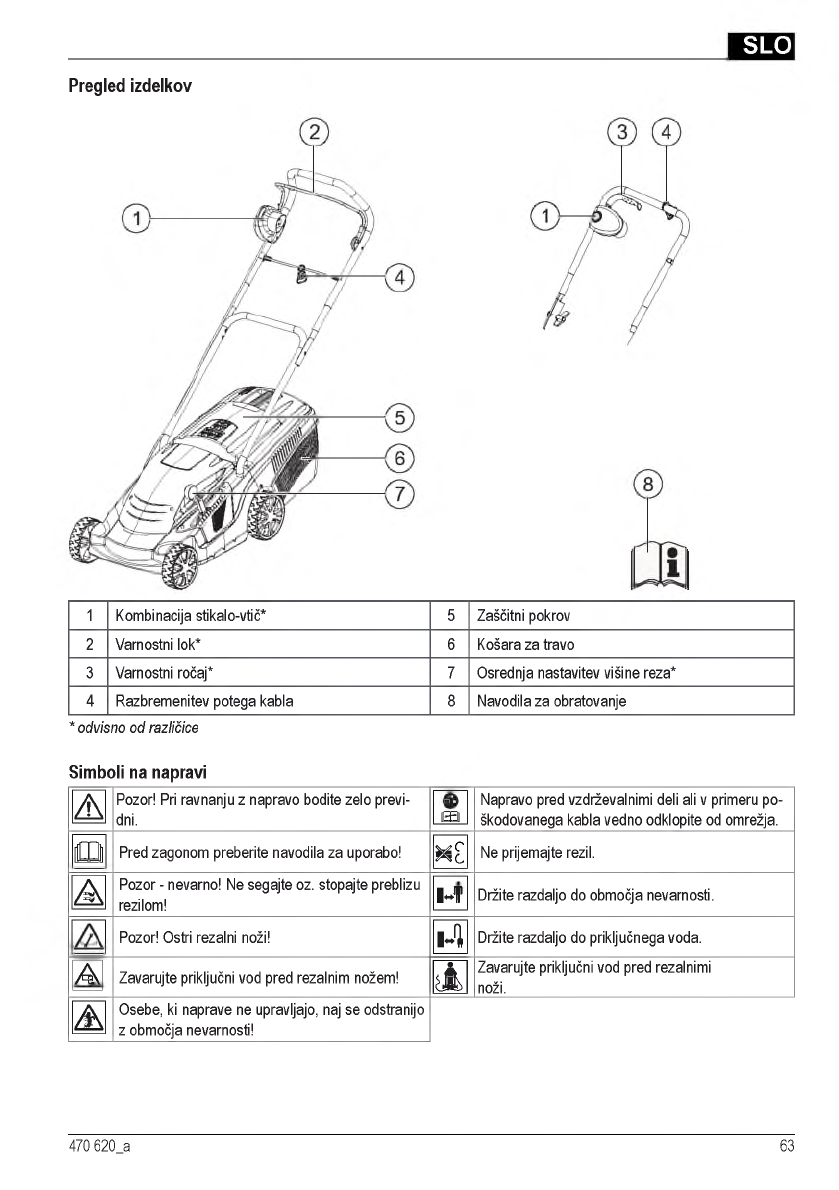 SLO

Pregled izdelkov

2
1
4
5
6
7
3
4
1
8

| 1 | Kombinacija stikalo-vtič* | 5 | Zaščitni pokrov |
|---|---|---|---|
| 2 | Varnostni lok* | 6 | Košara za travo |
| 3 | Varnostni ročaj* | 7 | Osrednja nastavitev višine reza* |
| 4 | Razbremenitev potega kabla | 8 | Navodila za obratovanje |

* odvisno od različice

Simboli na napravi

| | Pozor! Pri ravnanju z napravo bodite zelo previdni. | | Napravo pred vzdrževalnimi deli ali v primeru poškodovanega kabla vedno odklopite od omrežja. |
|---|---|---|---|
| | Pred zagonom preberite navodila za uporabo! | | Ne prijemajte rezil. |
| | Pozor - nevarno! Ne segajte oz. stopajte preblizu rezilom! | | Držite razdaljo do območja nevarnosti. |
| | Pozor! Ostri rezalni noži! | | Držite razdaljo do priključnega voda. |
| | Zavarujte priključni vod pred rezalnim nožem! | | Zavarujte priključni vod pred rezalnimi noži. |
| | Osebe, ki naprave ne upravljajo, naj se odstranijo z območja nevarnosti! | | |

470 620_a
63