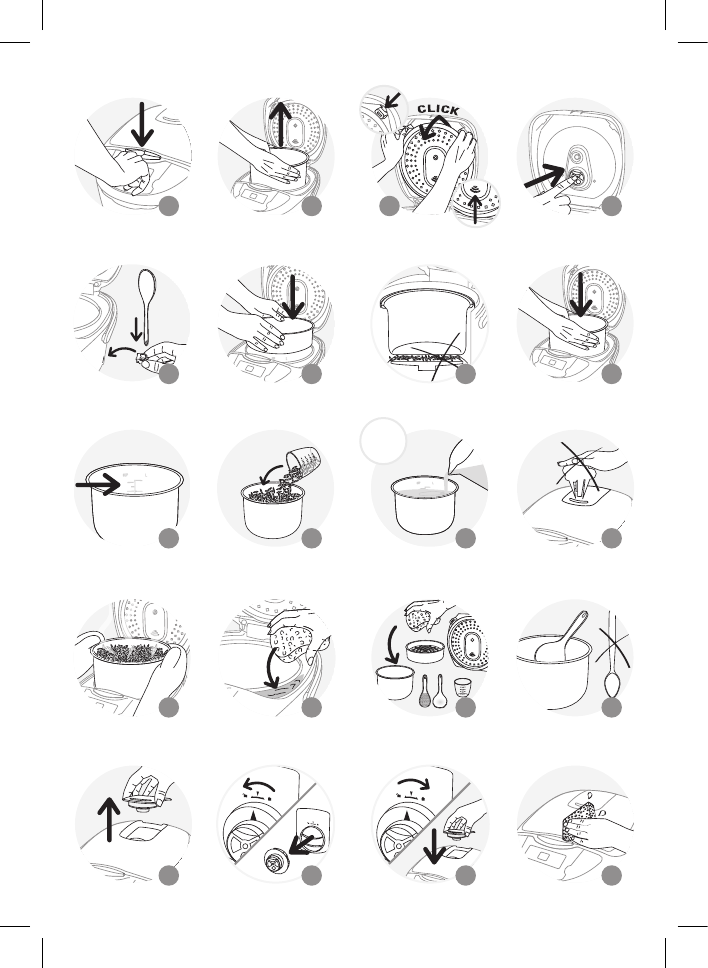 CLICK