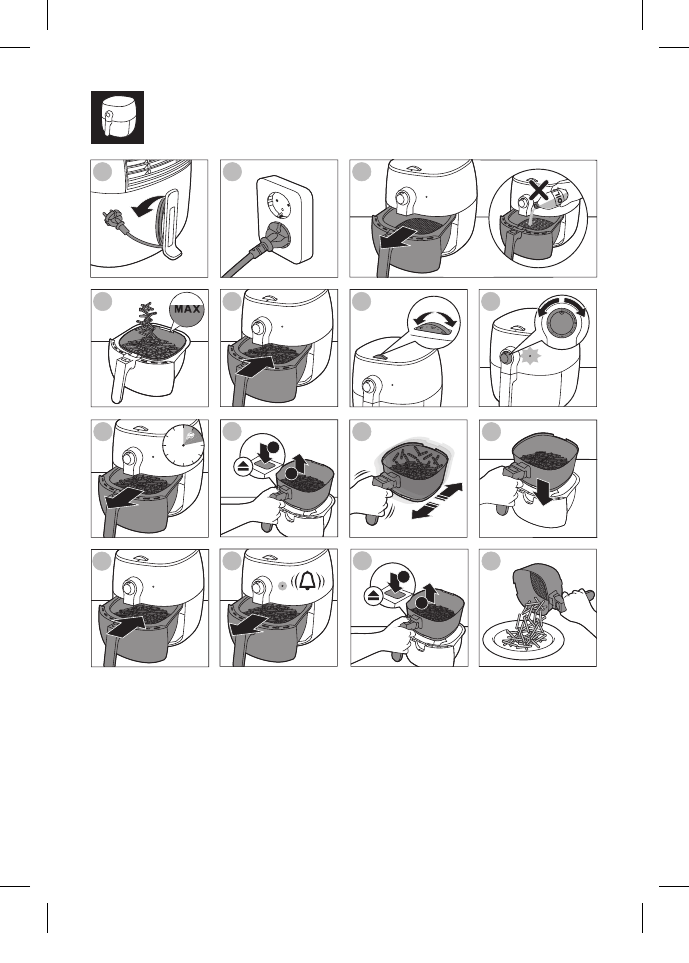 MAX