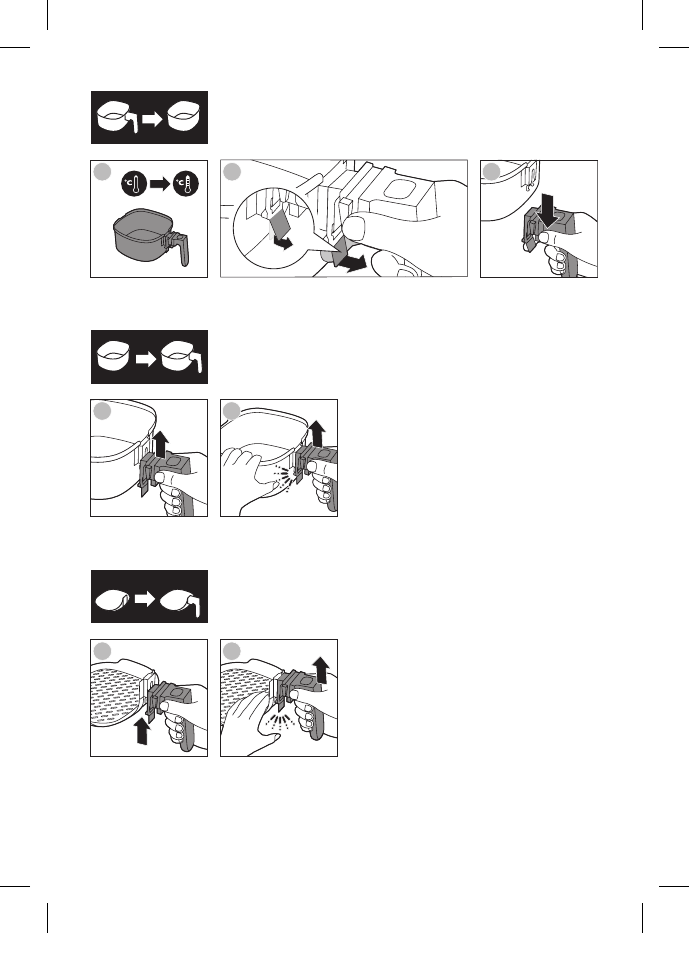 °C °C