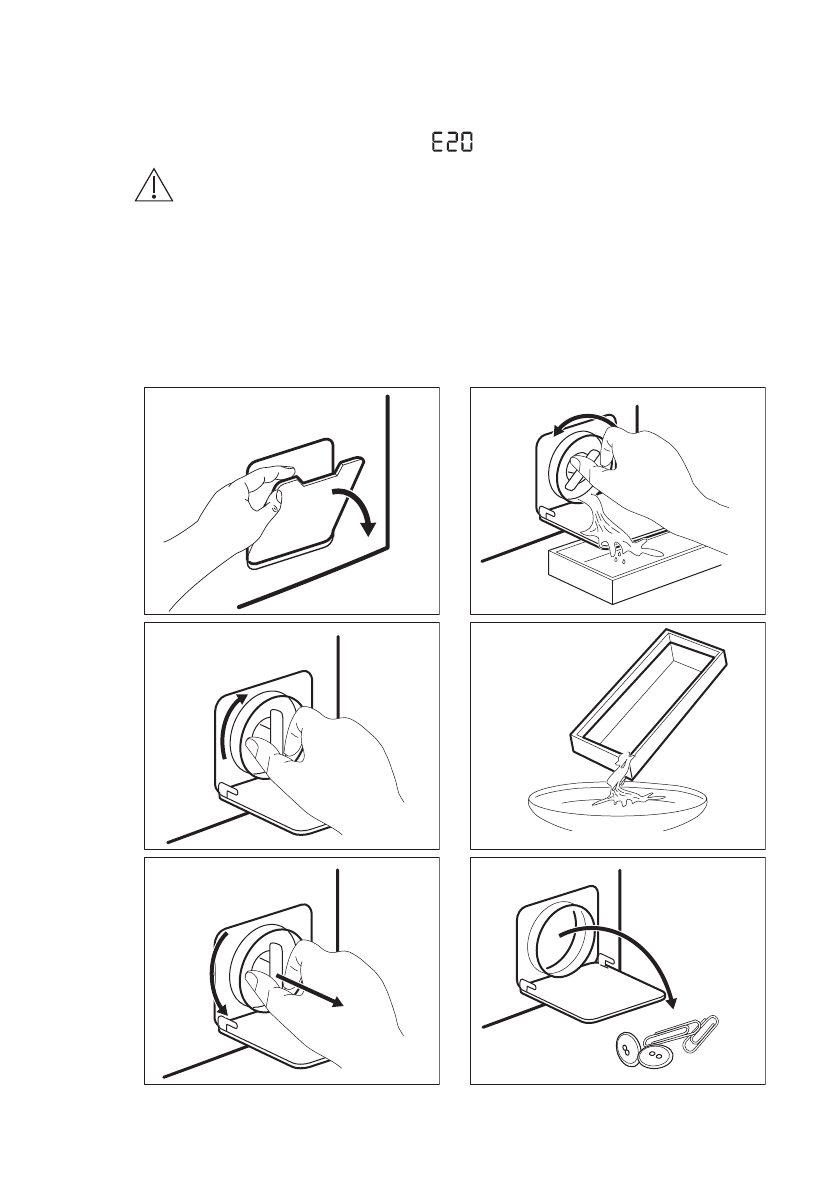 E20