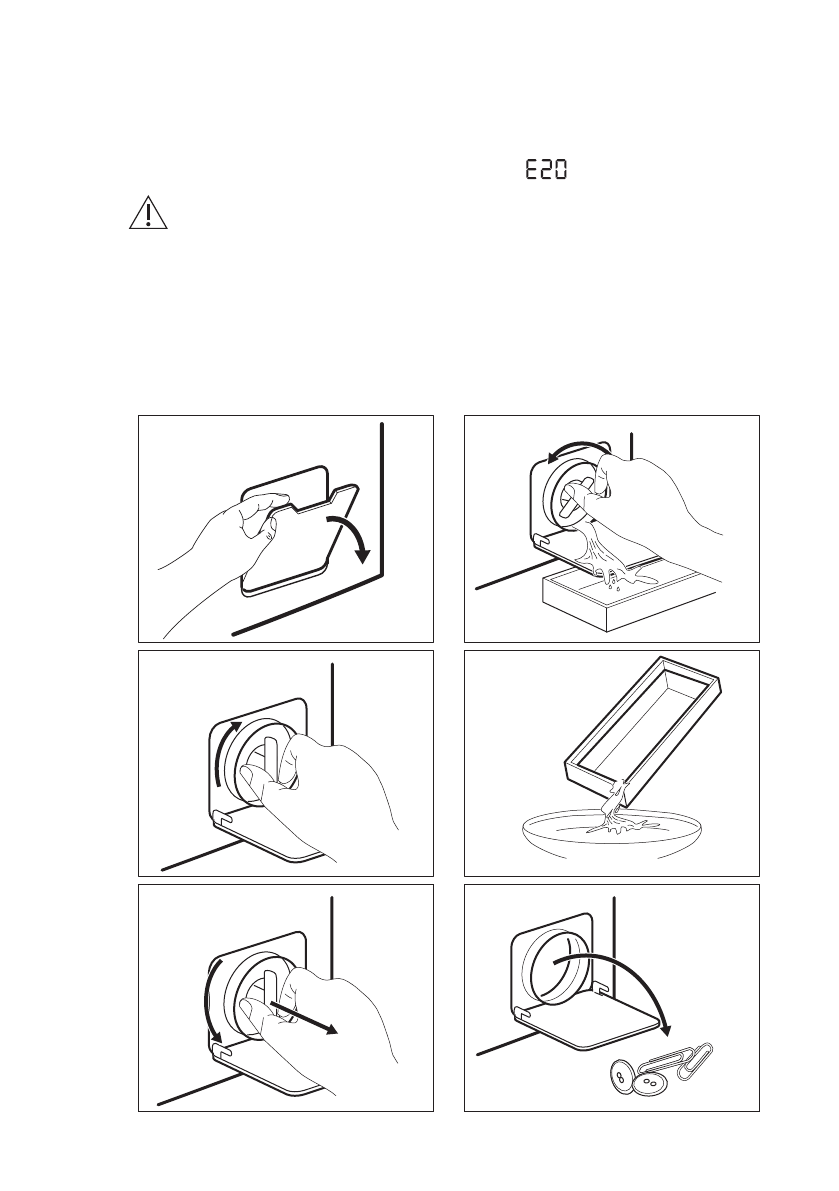 E20