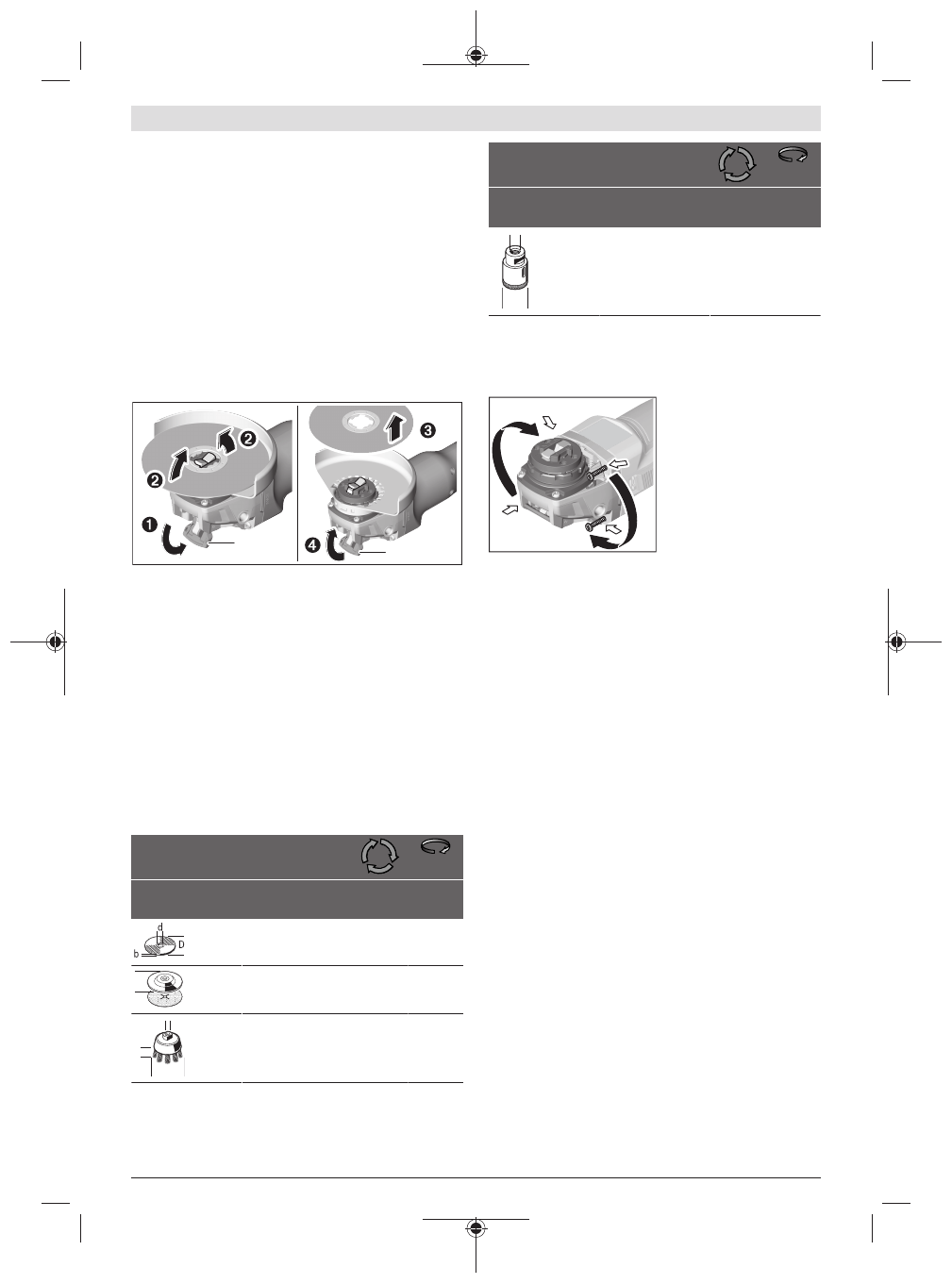 b

d

D