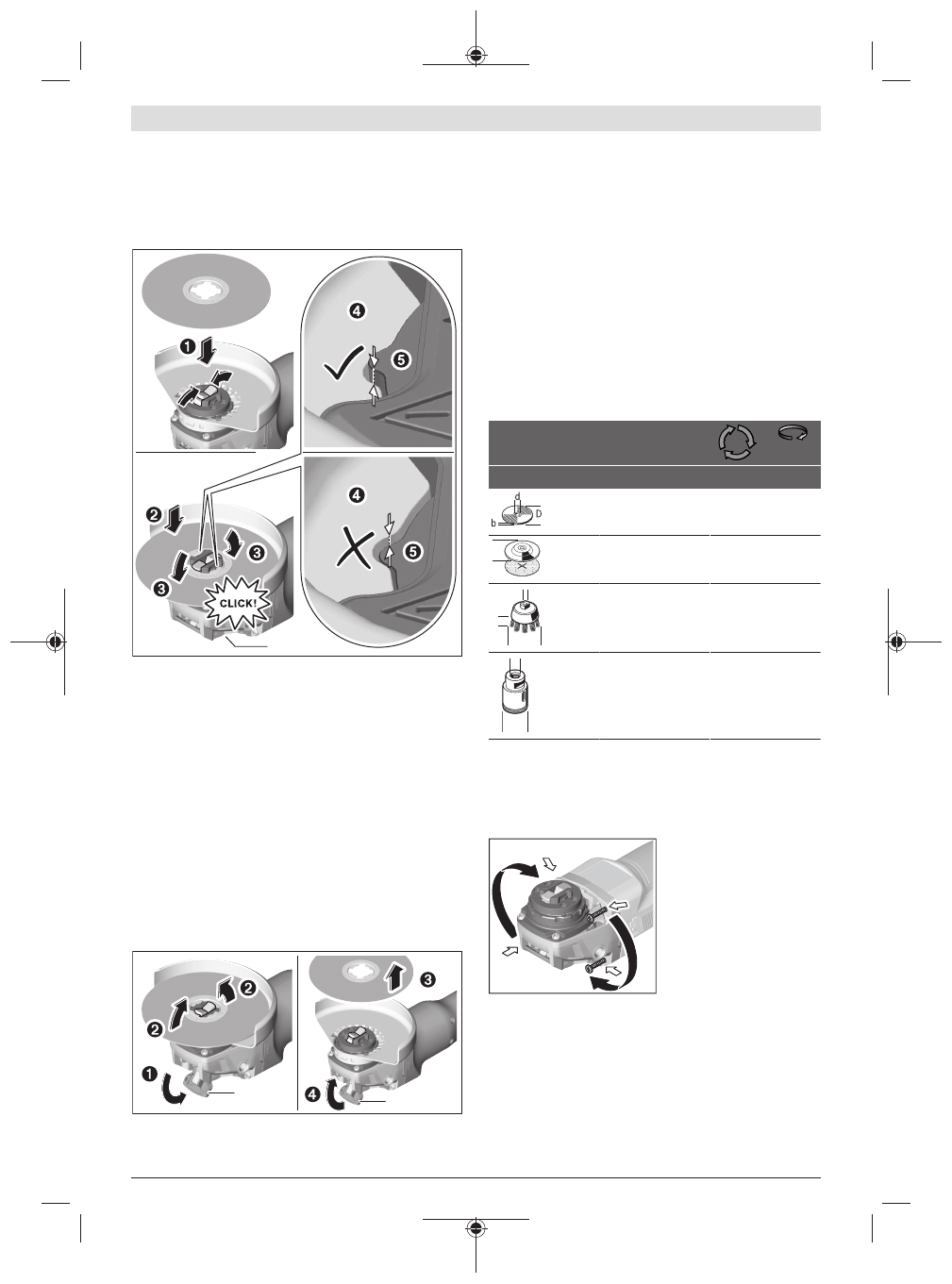 1

4

5

2

3

3

CLICK!

4

5

d

b

D

2

2

1

3

4