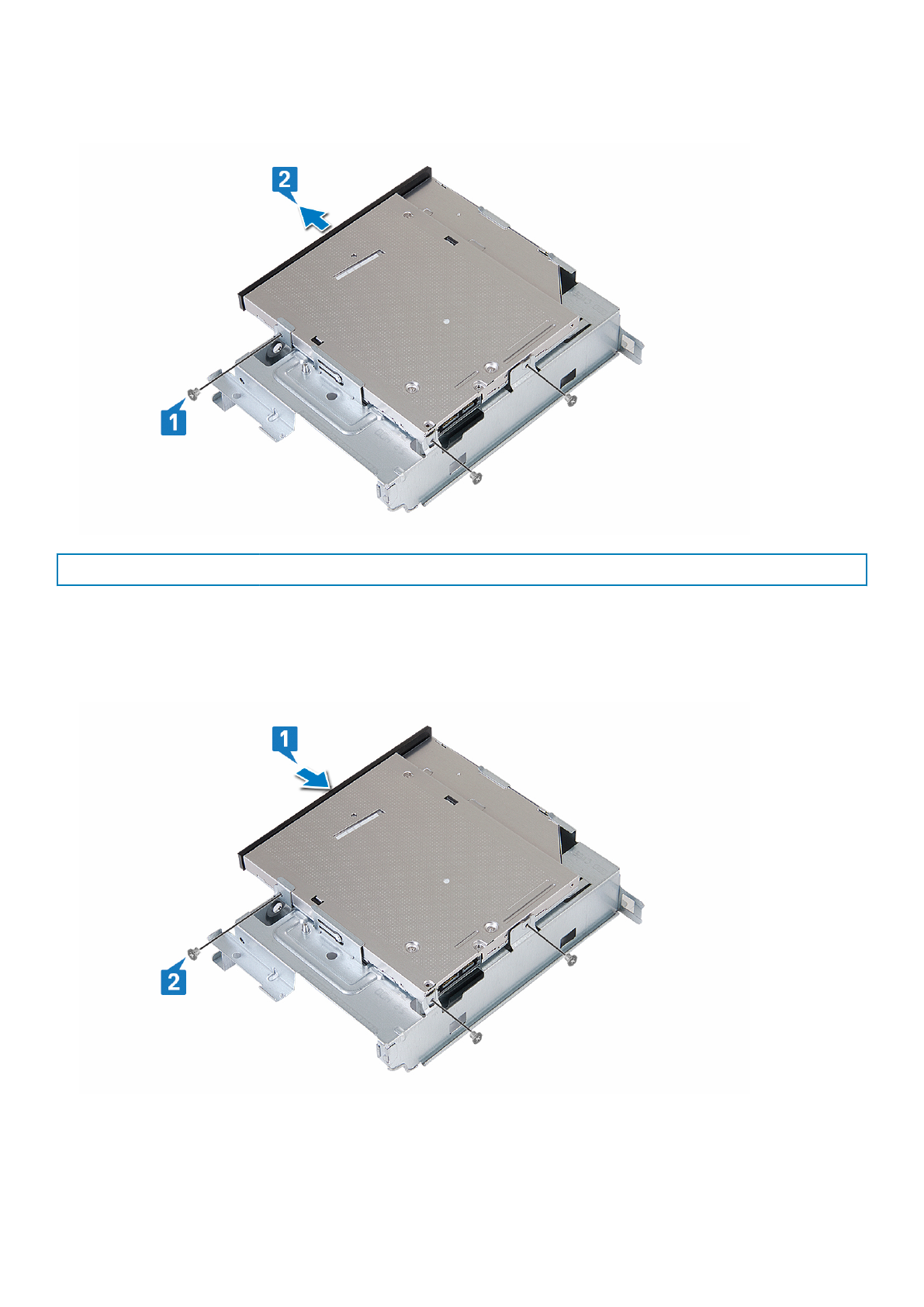 2

1

1

2