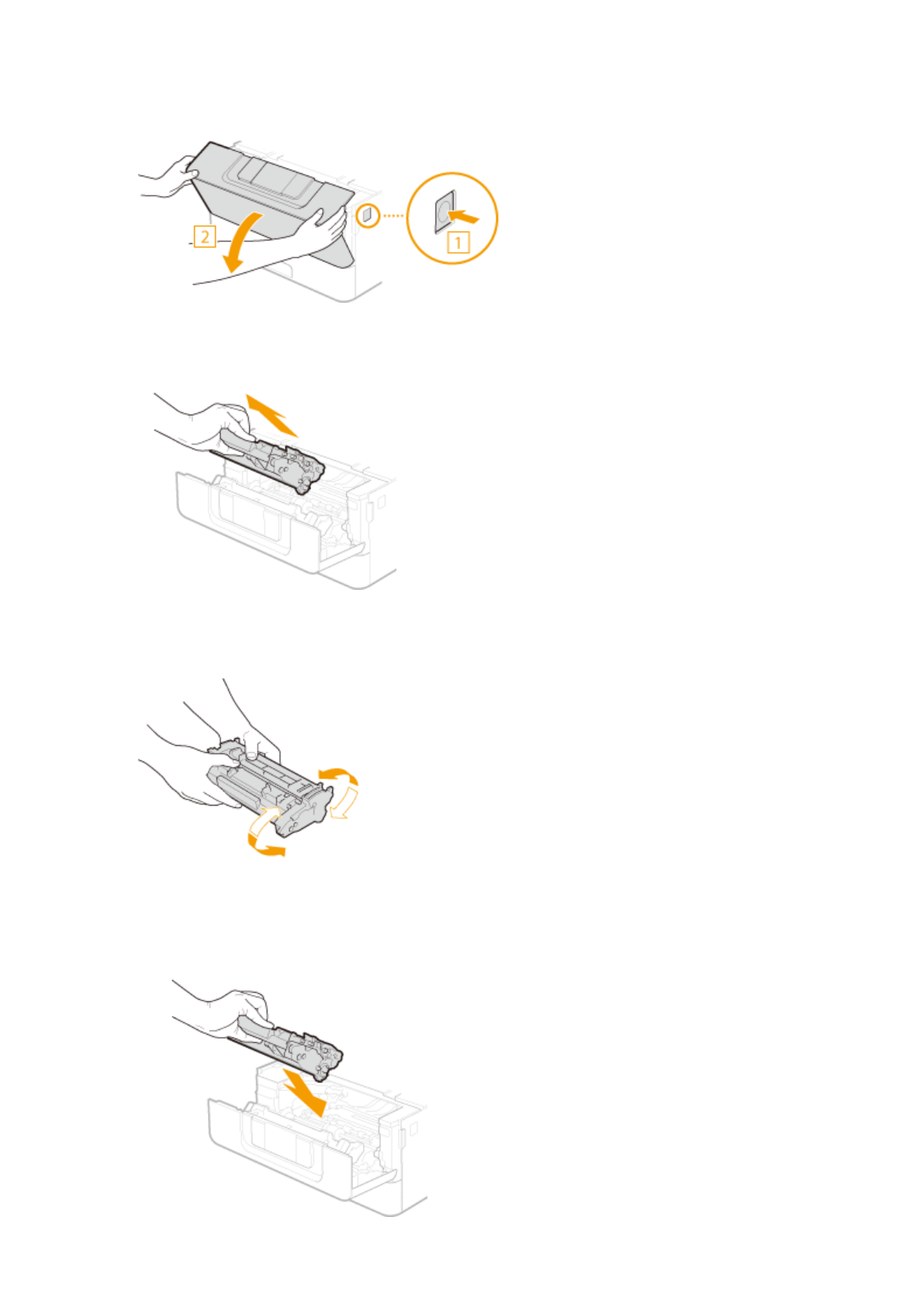 2

1