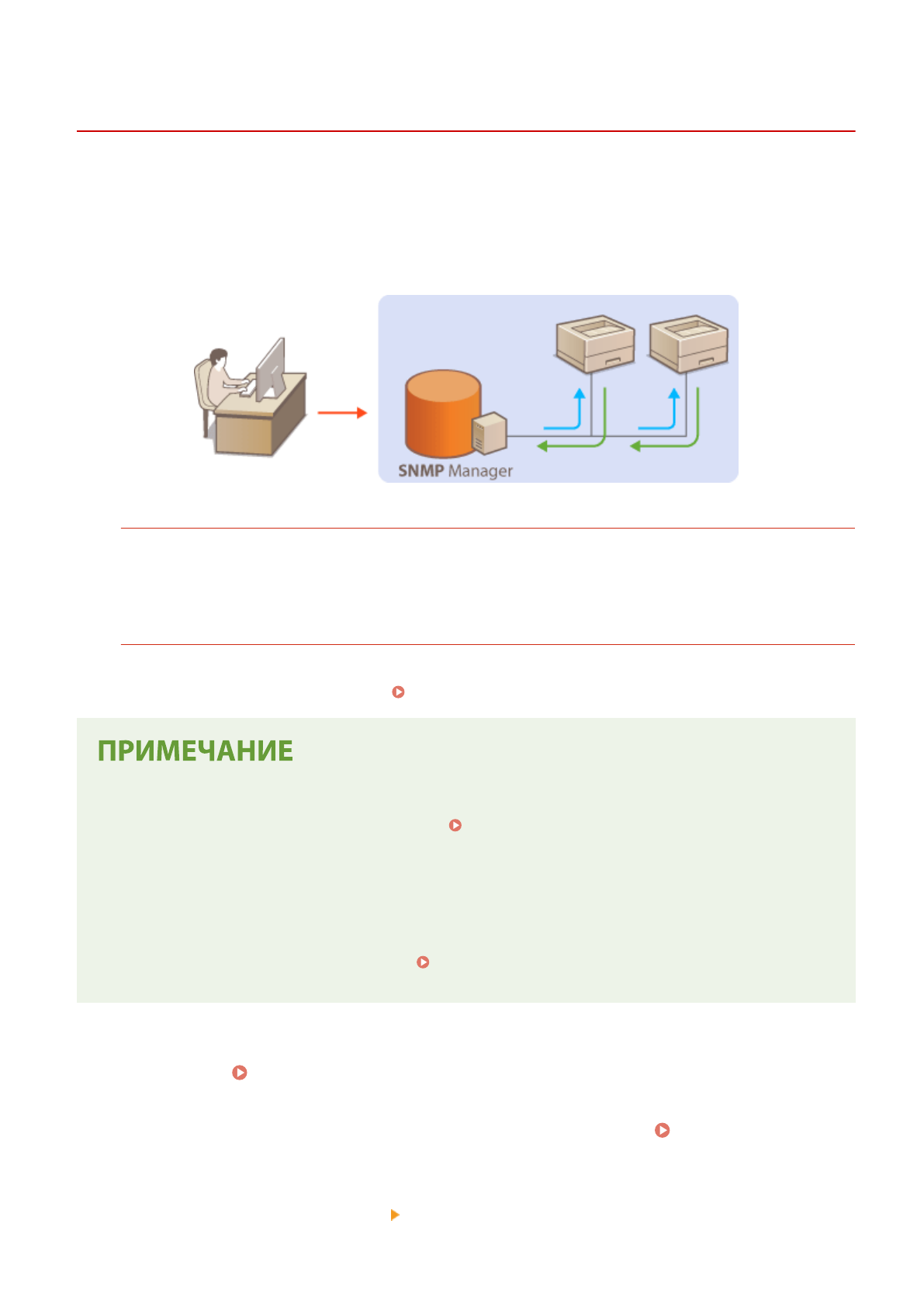 SNMP Manager

ПРИМЕЧАНИЕ