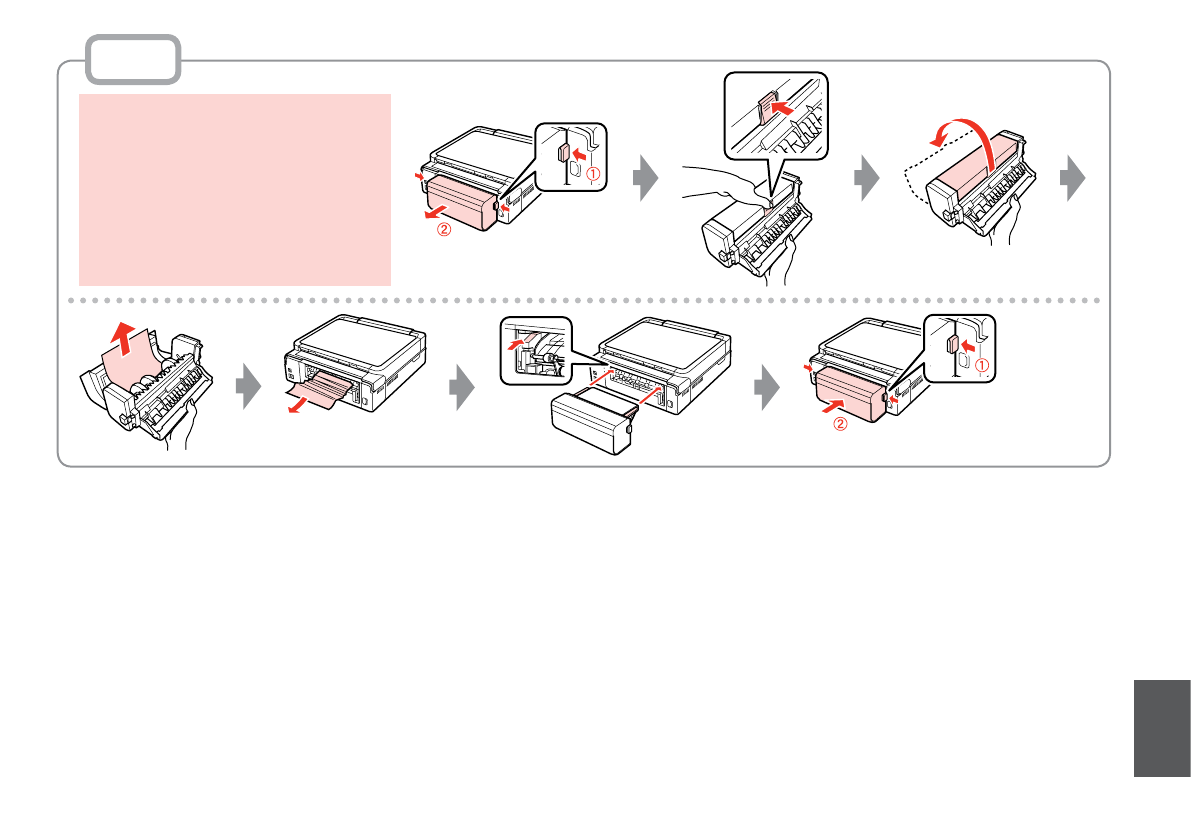 ①
②
①
②