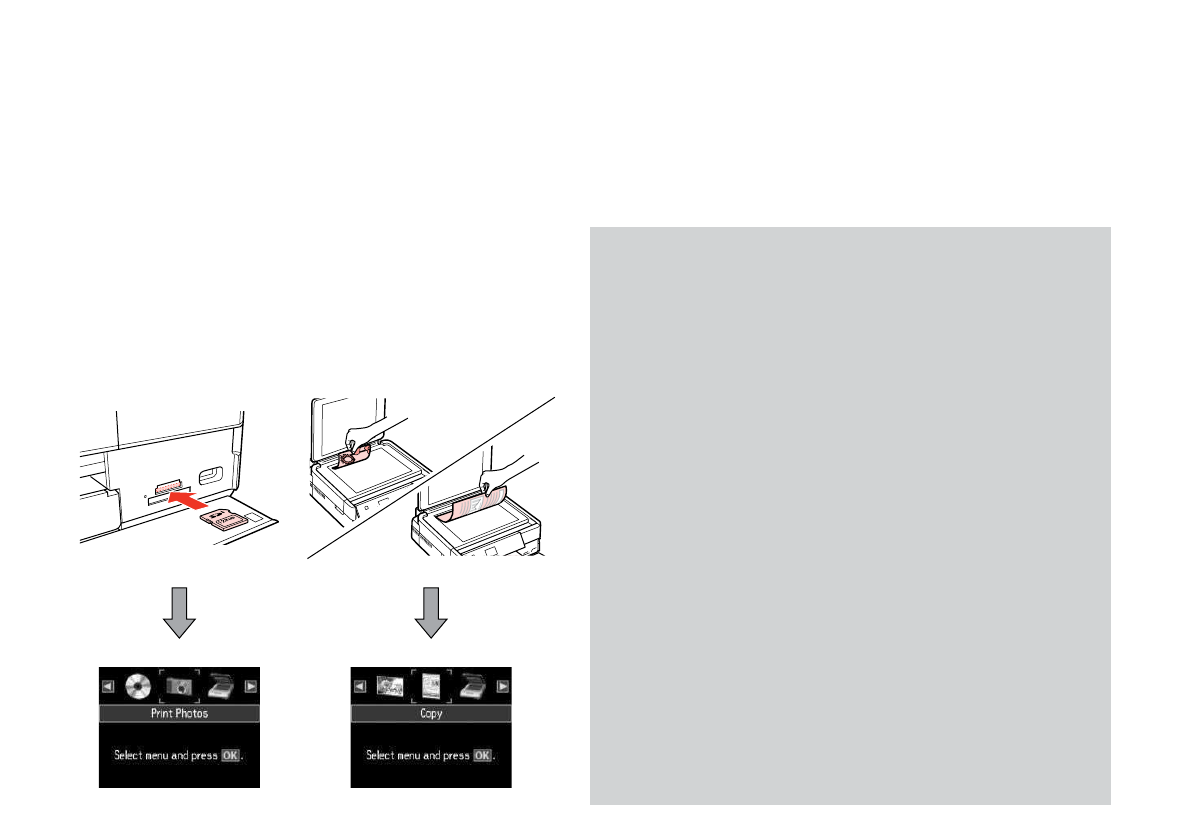 Print Photos

Select menu and press OK.

Copy

Select menu and press OK.