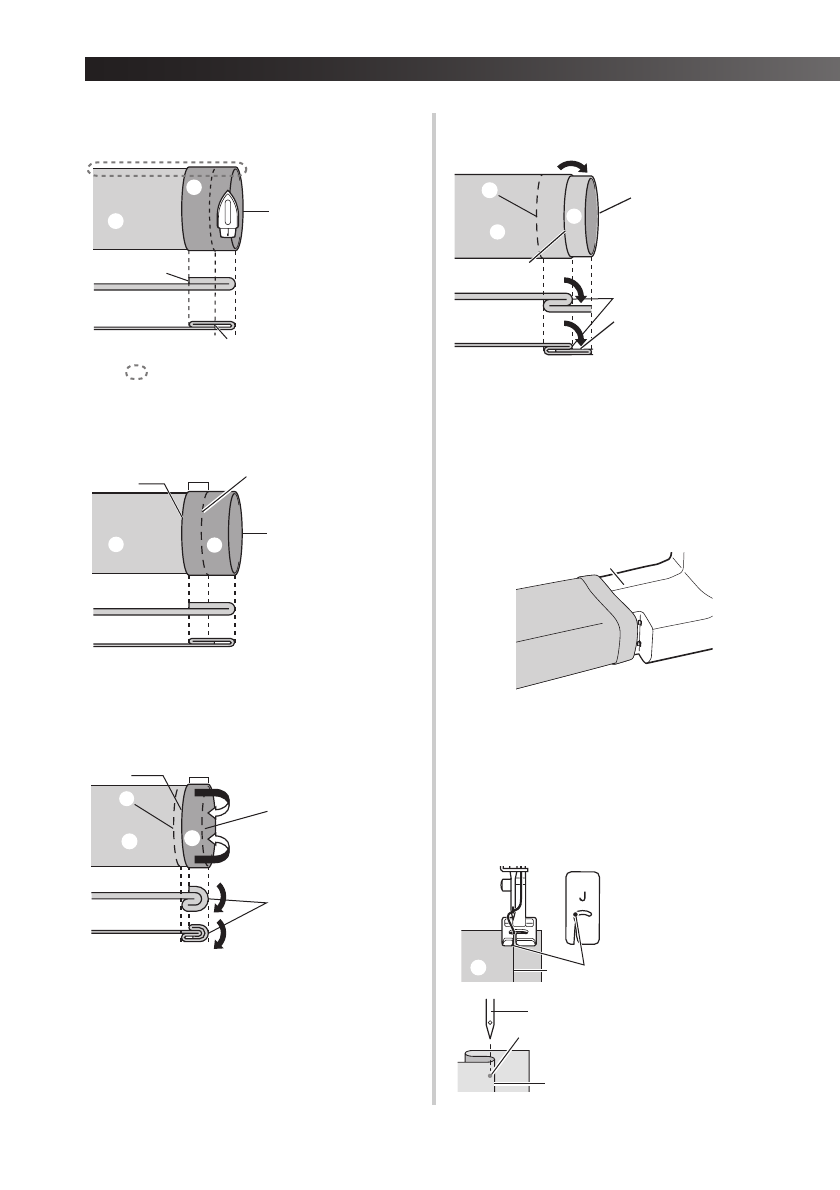 J