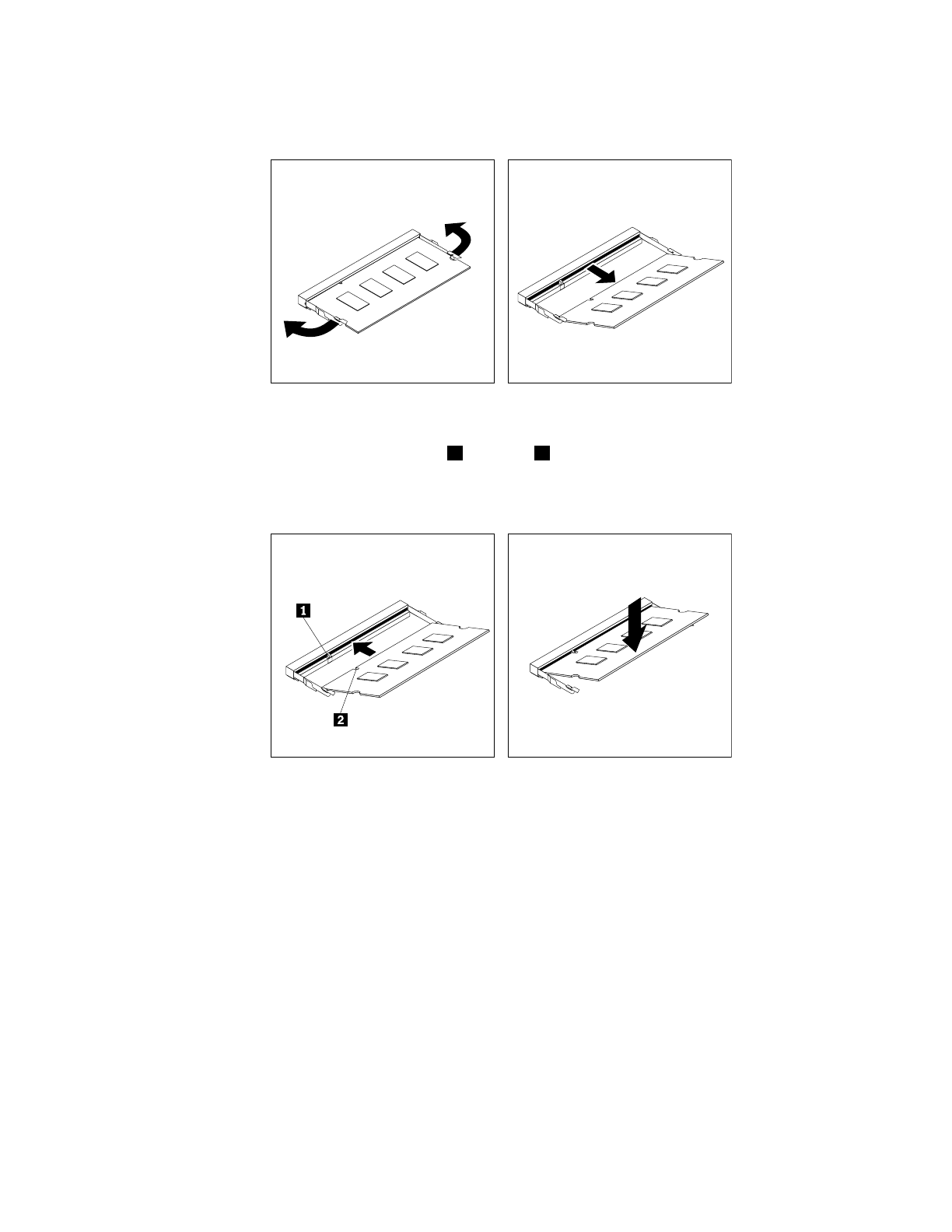 1

2