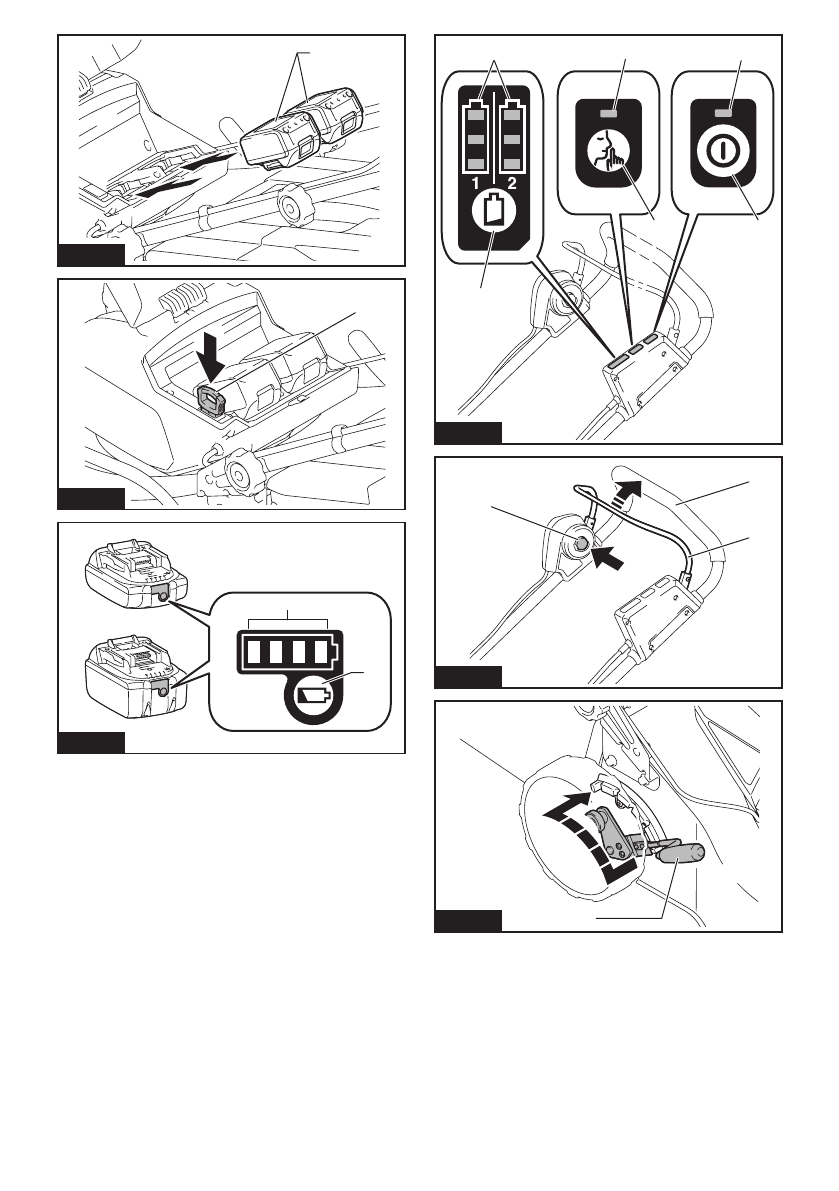 1

2