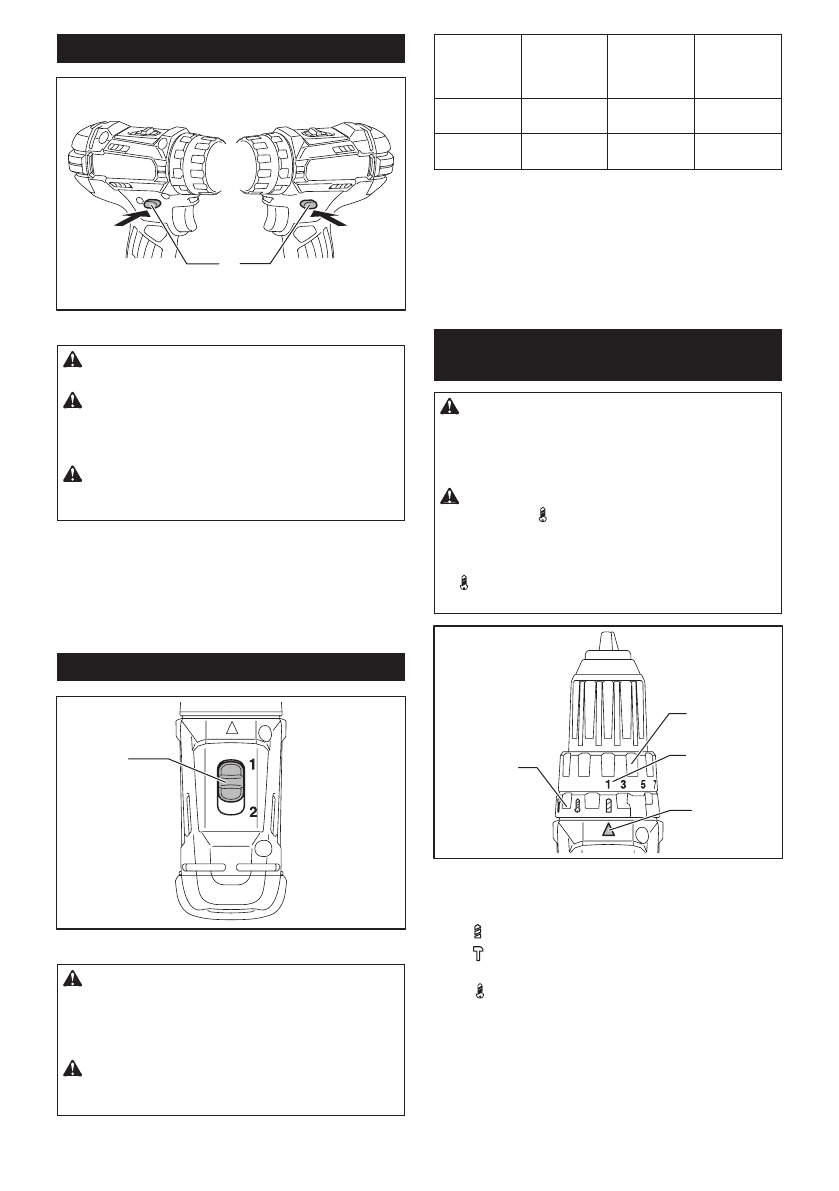 1
2
1 3 5 7