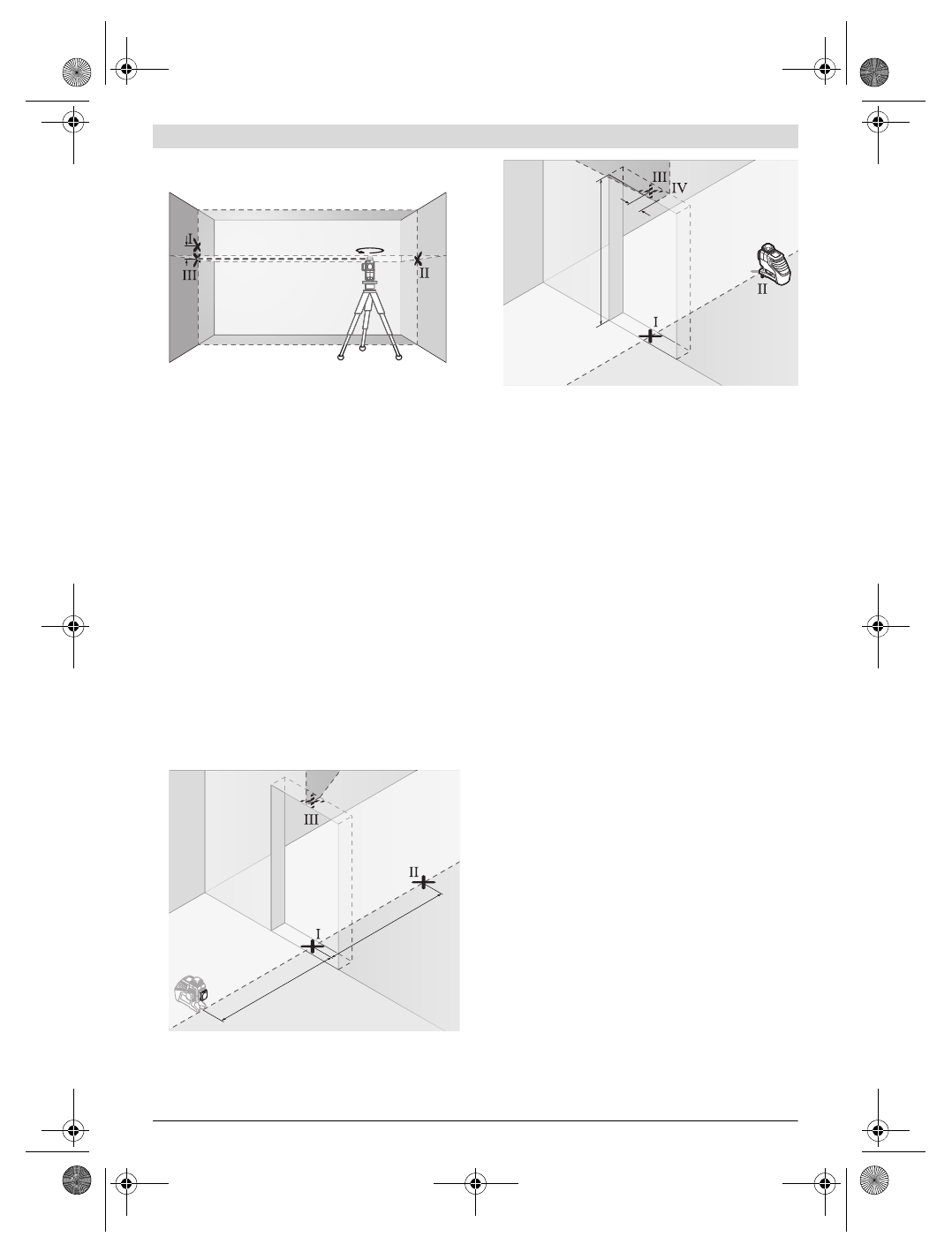 I
III
II

III
IV
II
I

III
II
I