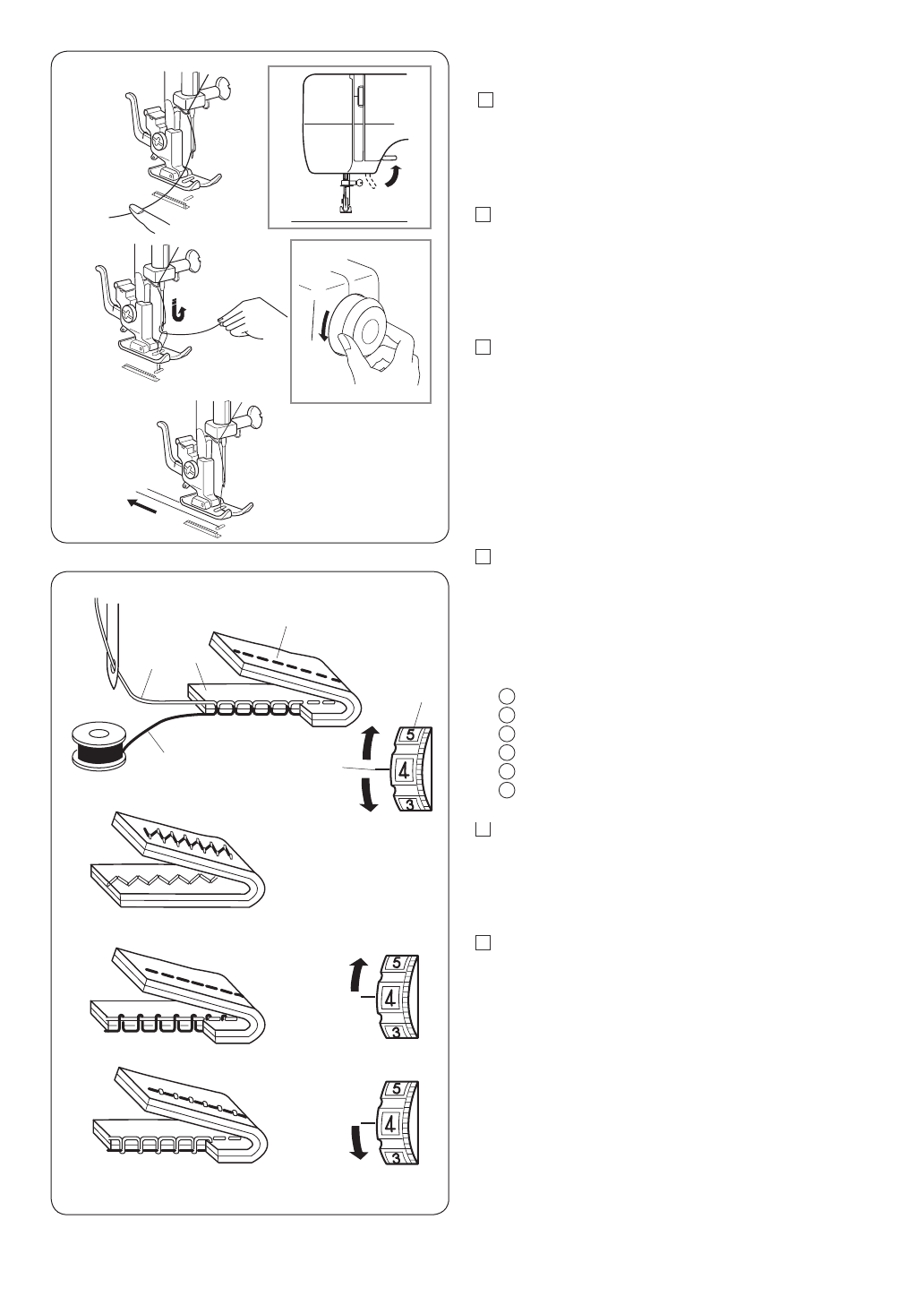 5
4
3

5
4
3

5
4
3