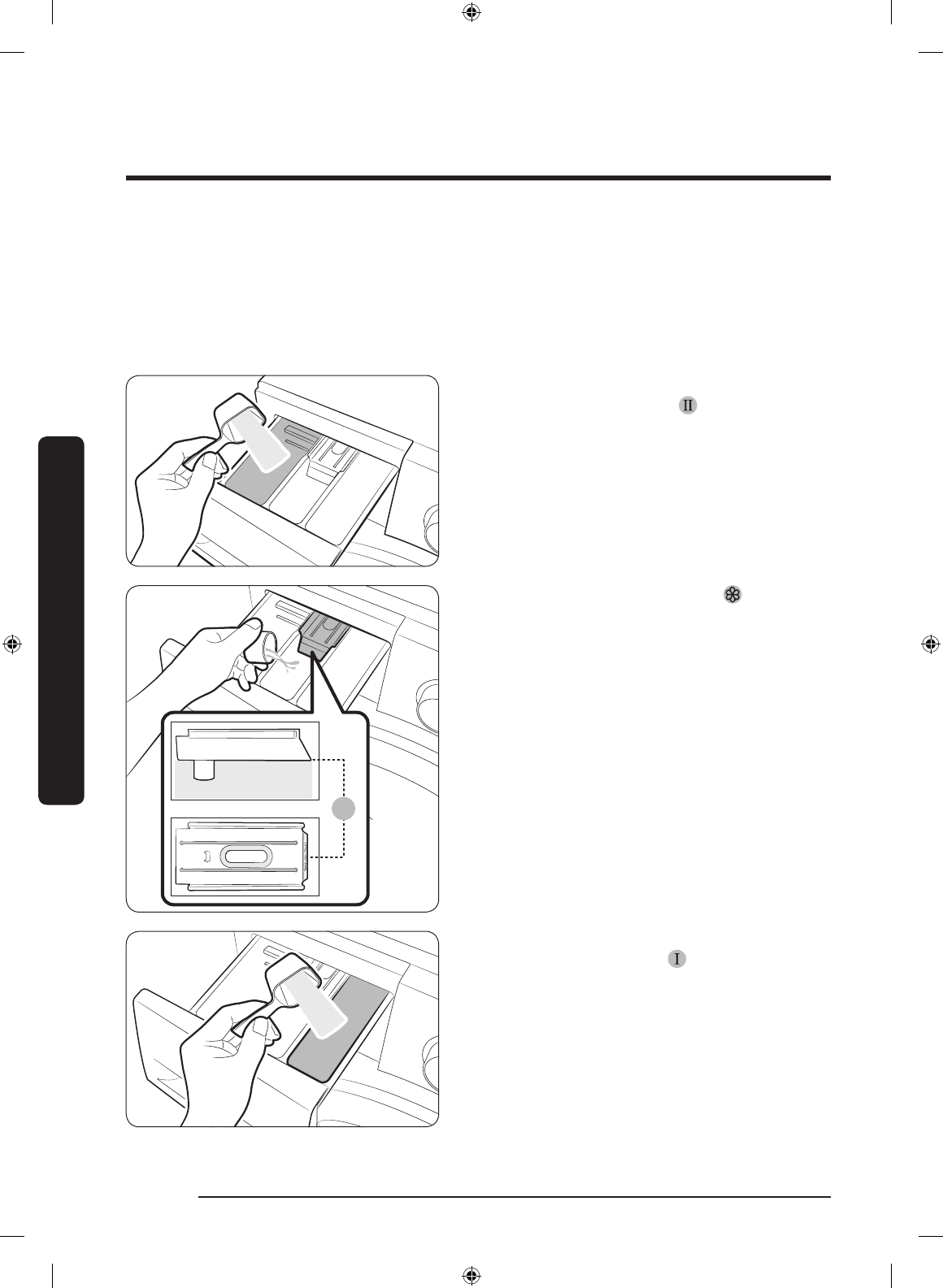 II

I