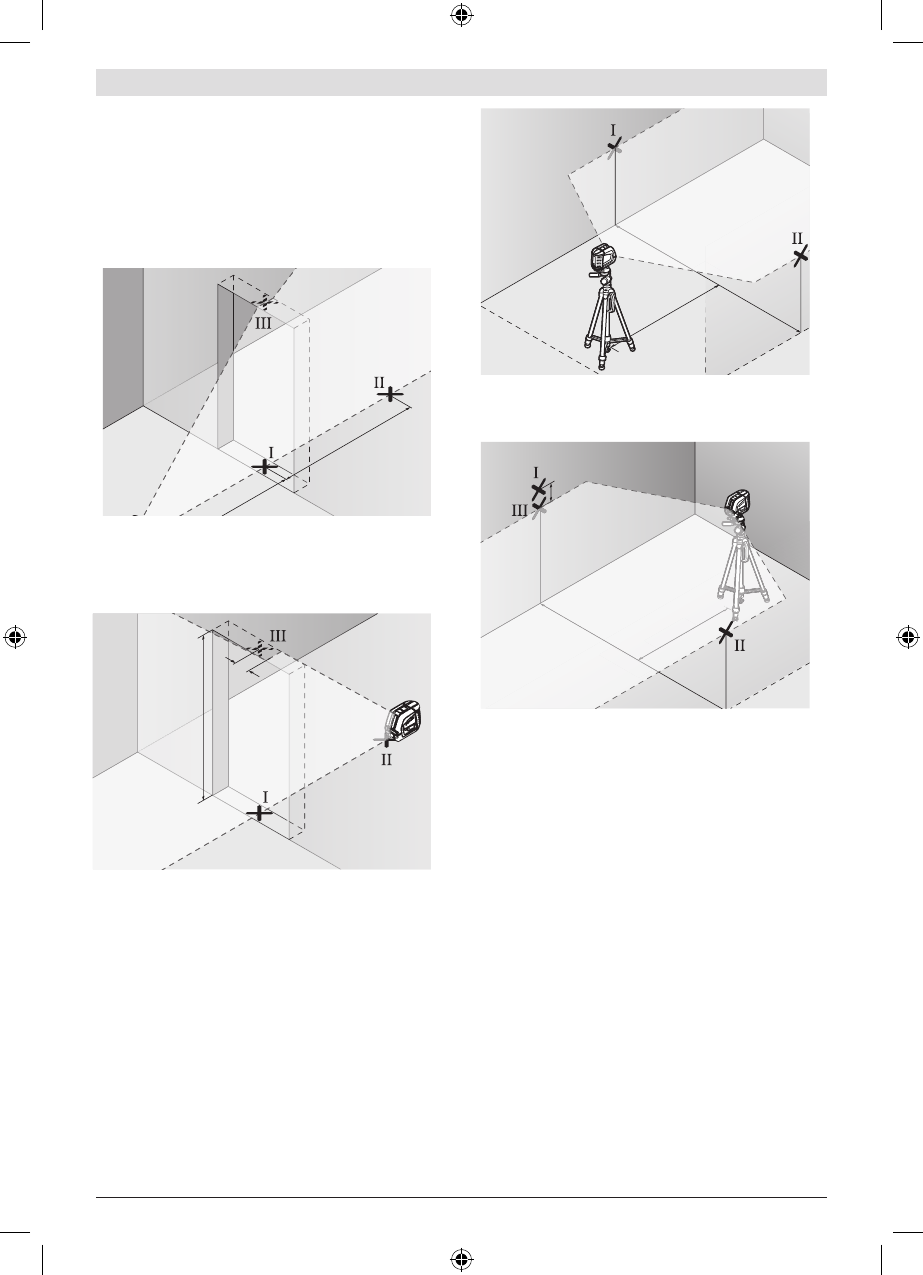 III

II

I

III

II

I

I

II

I

III

II