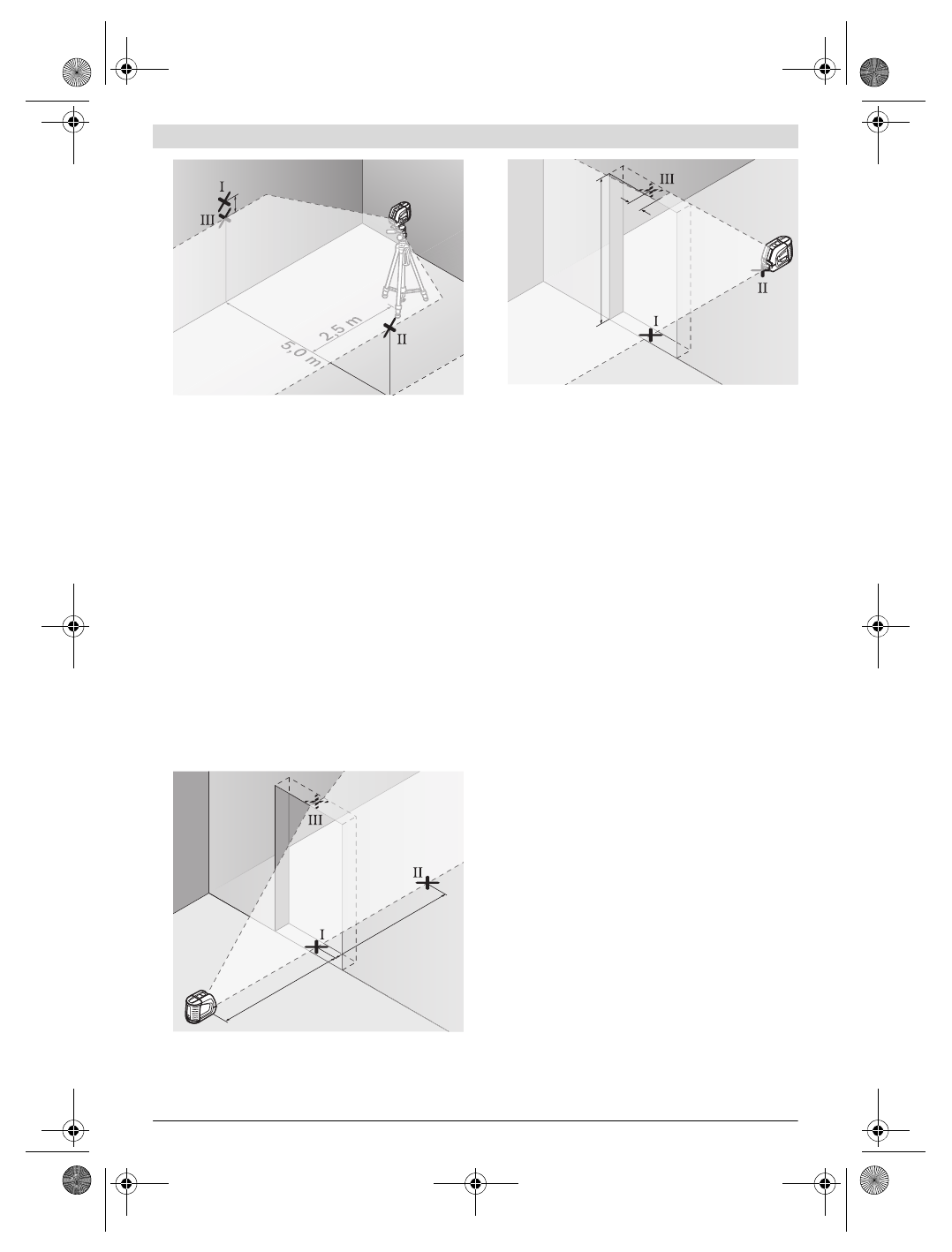 I
III
2,5 m
5,0 m
II

III
II
I

III
II
I