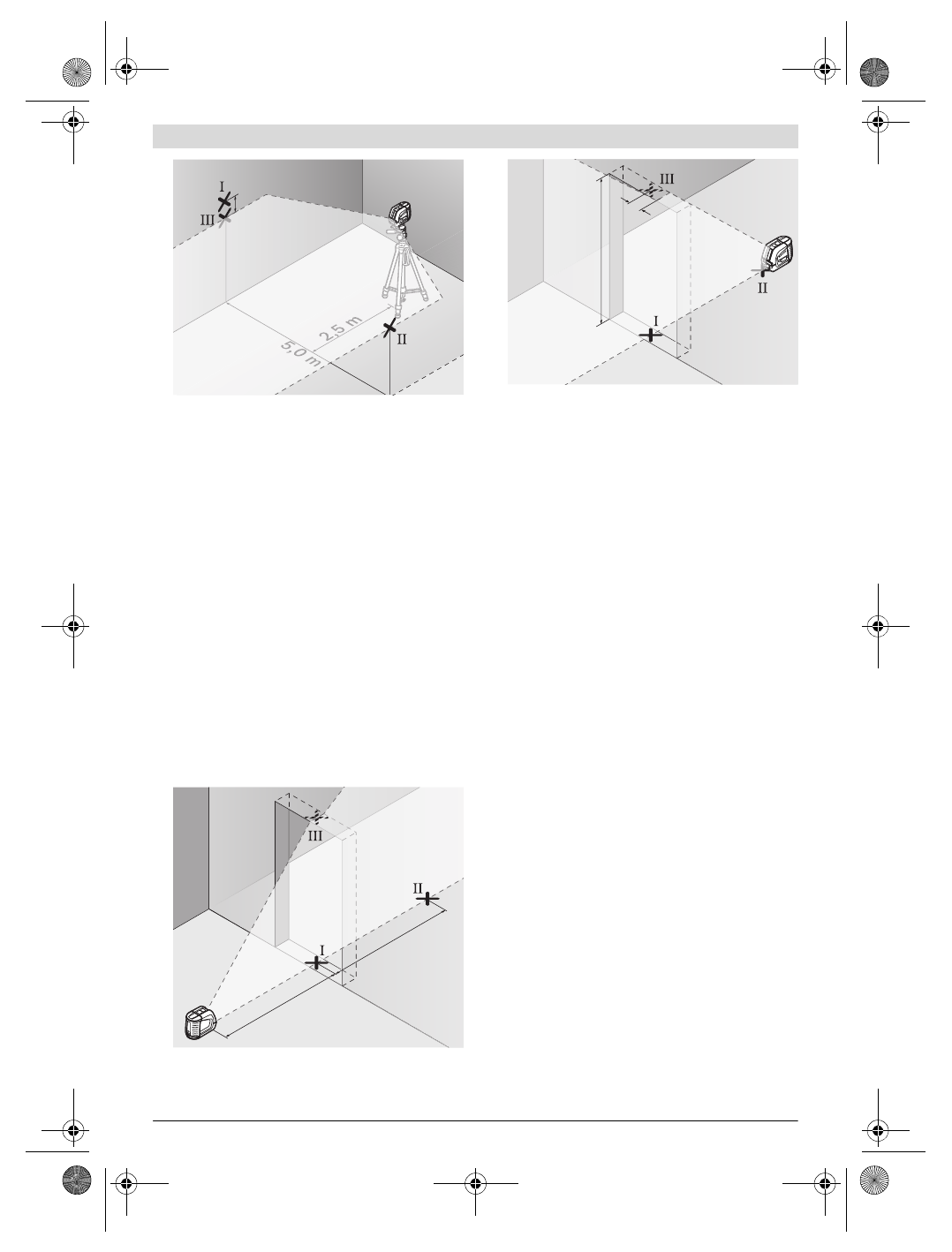 I
III
2,5 m
5,0 m
II

III
II
I

III
II
I