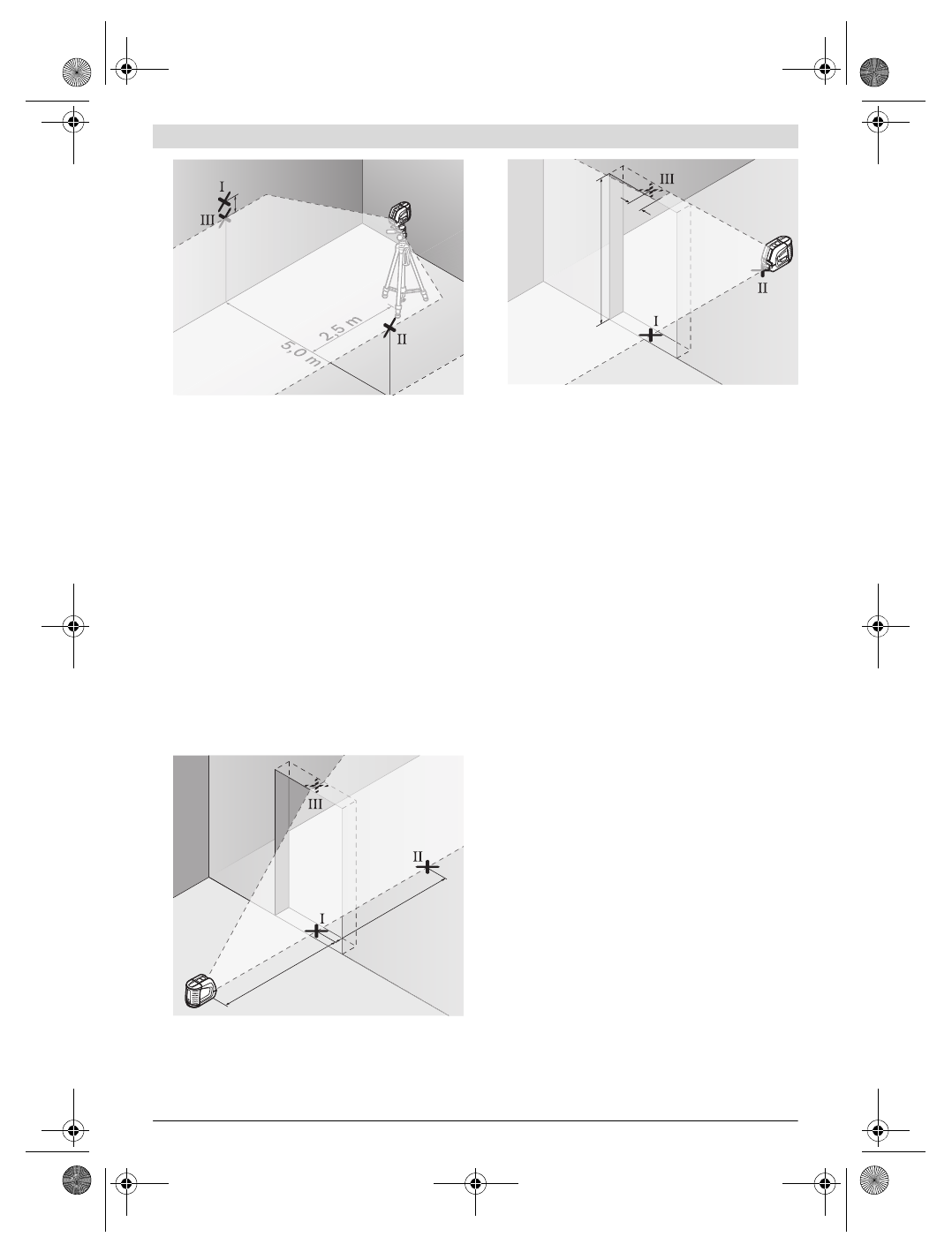 I
III
2,5 m
5,0 m
II

III
II
I

III
II
I