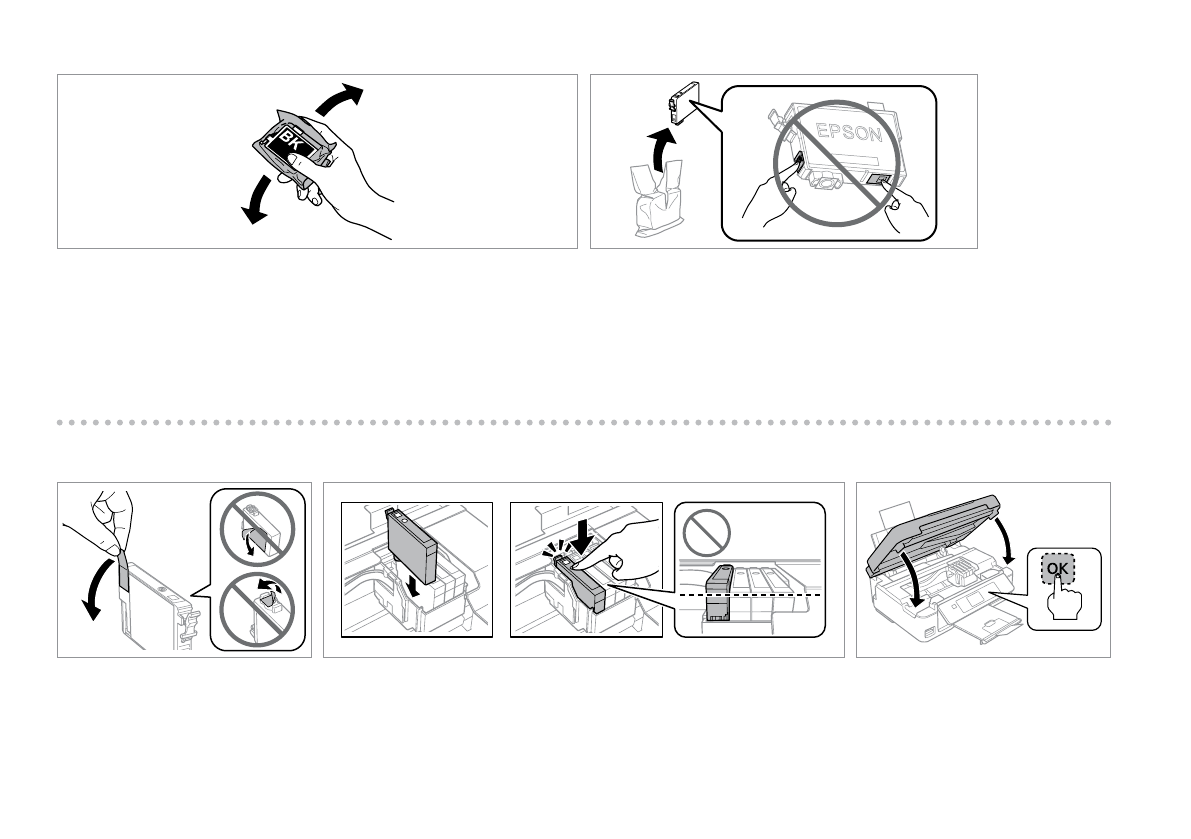 BK

EPSON

OK