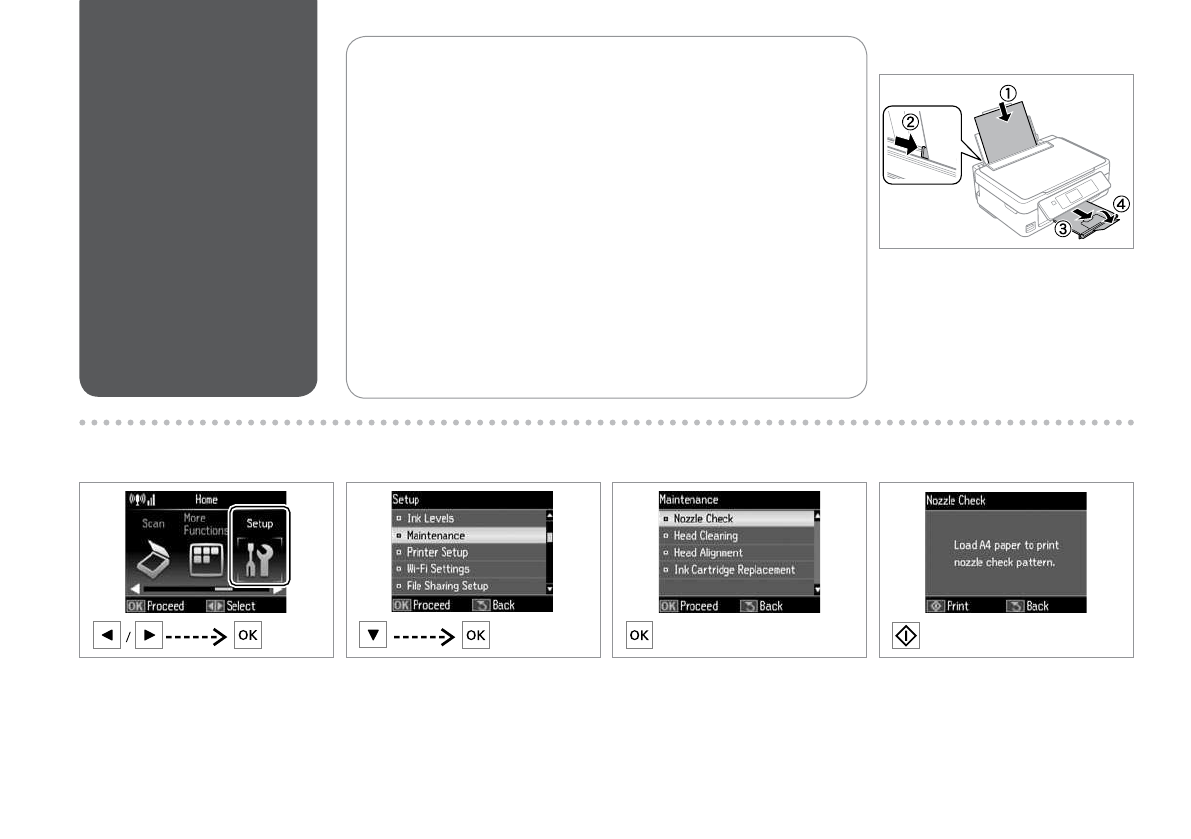 ① ② ③ ④

Home
Scan
More Functions
Setup
OK Proceed
Select
/ OK

Setup
Ink Levels
Maintenance
Printer Setup
Wi-Fi Settings
File Sharing Setup
OK Proceed
Back
OK

Maintenance
Nozzle Check
Head Cleaning
Head Alignment
Ink Cartridge Replacement
OK Proceed
Back
OK

Nozzle Check
Load A4 paper to print nozzle check pattern.
Print
Back