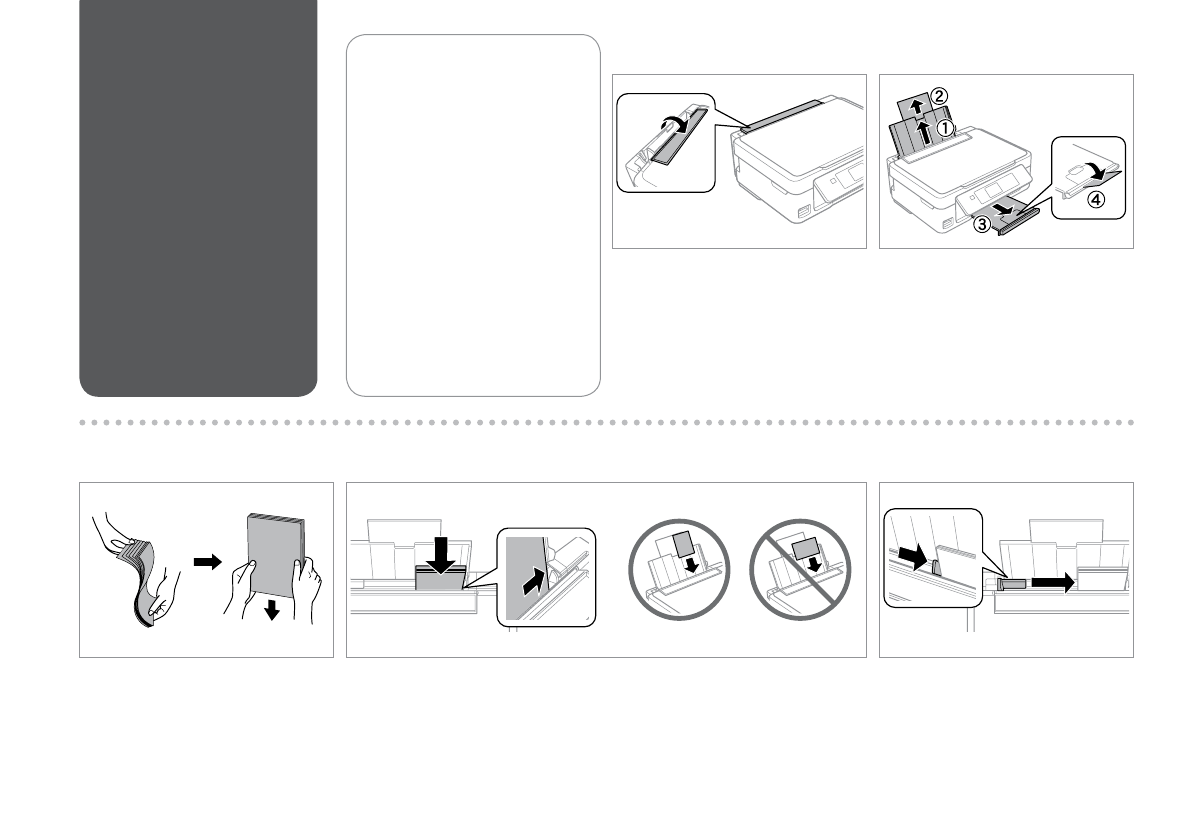 ②
①
③
④