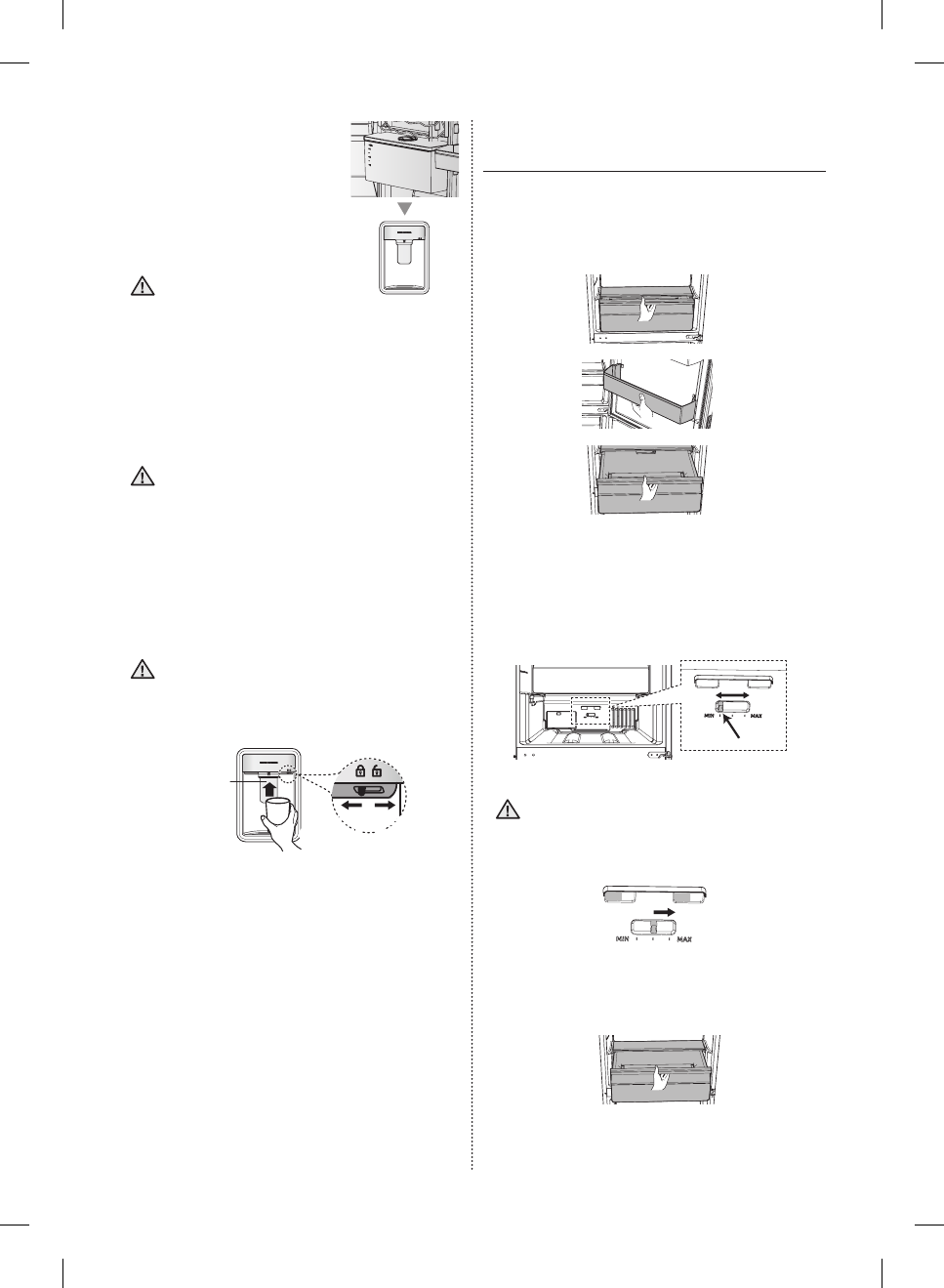 MIN MAX

MIN MAX