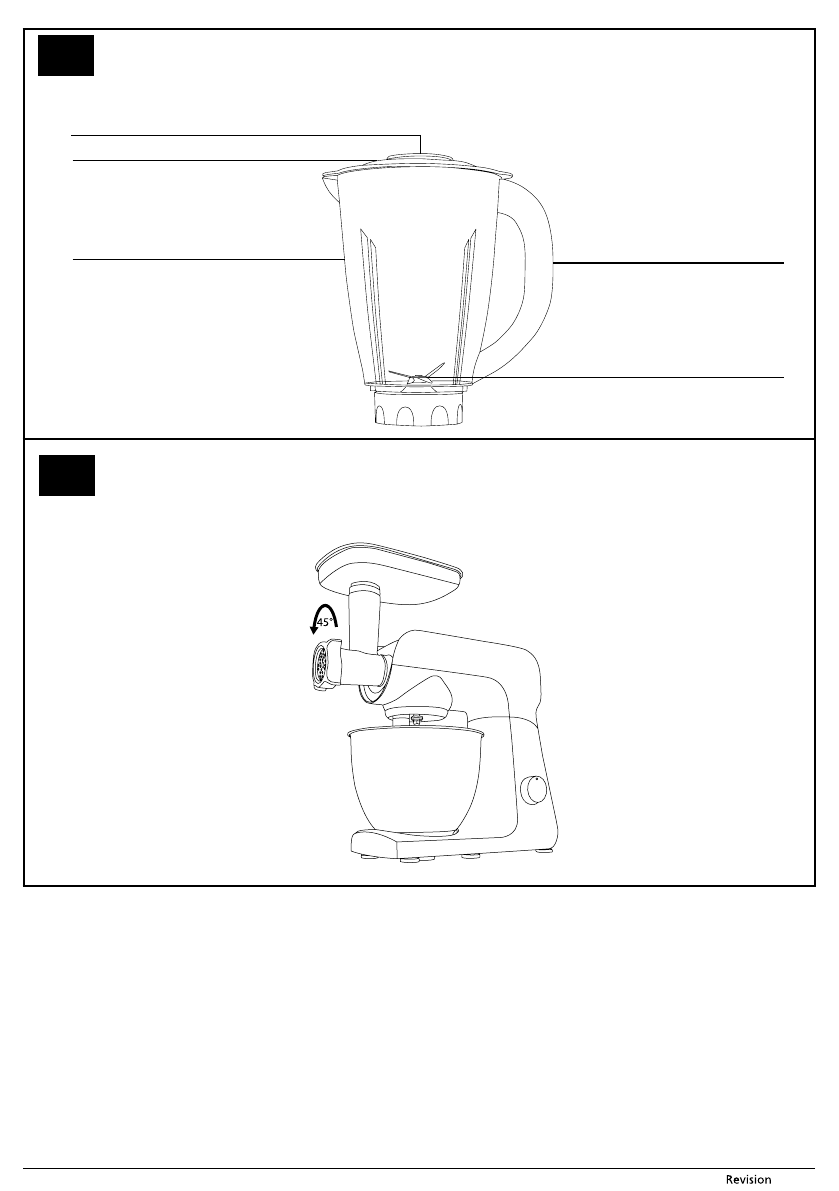 45°

Revision