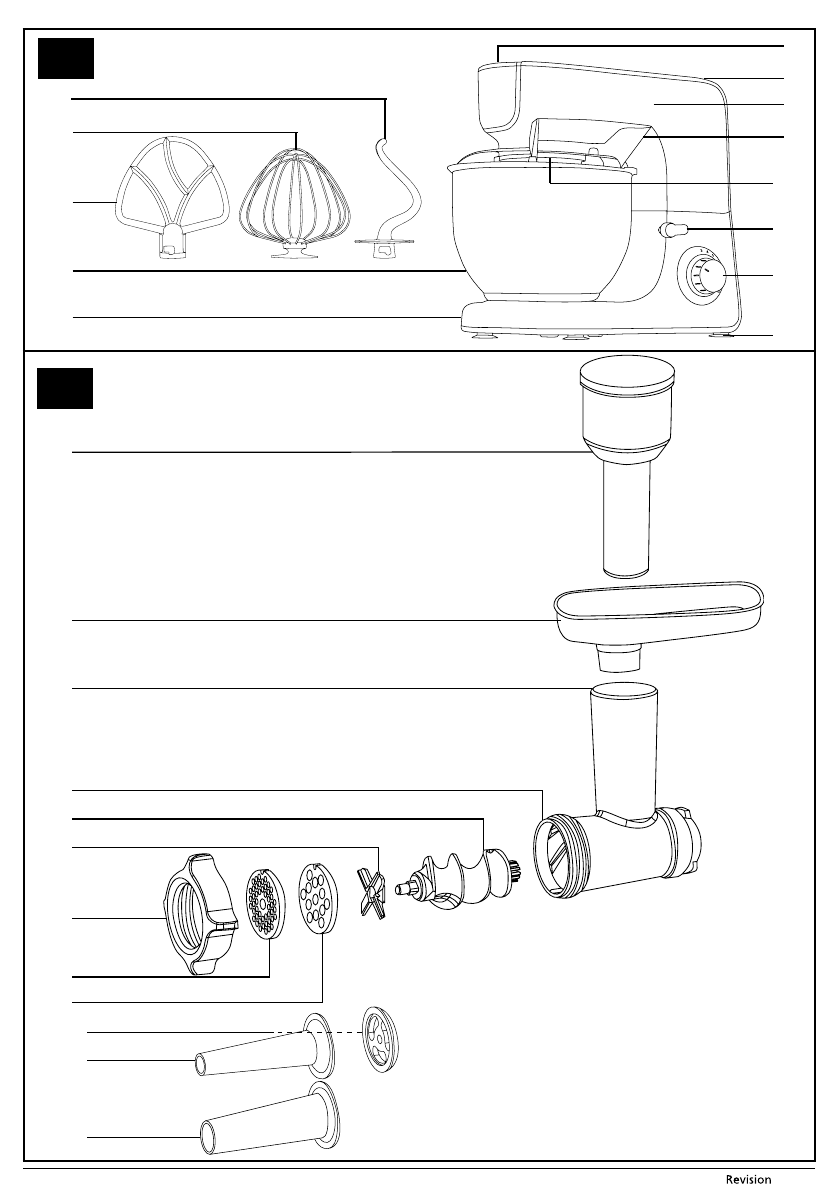 Revision