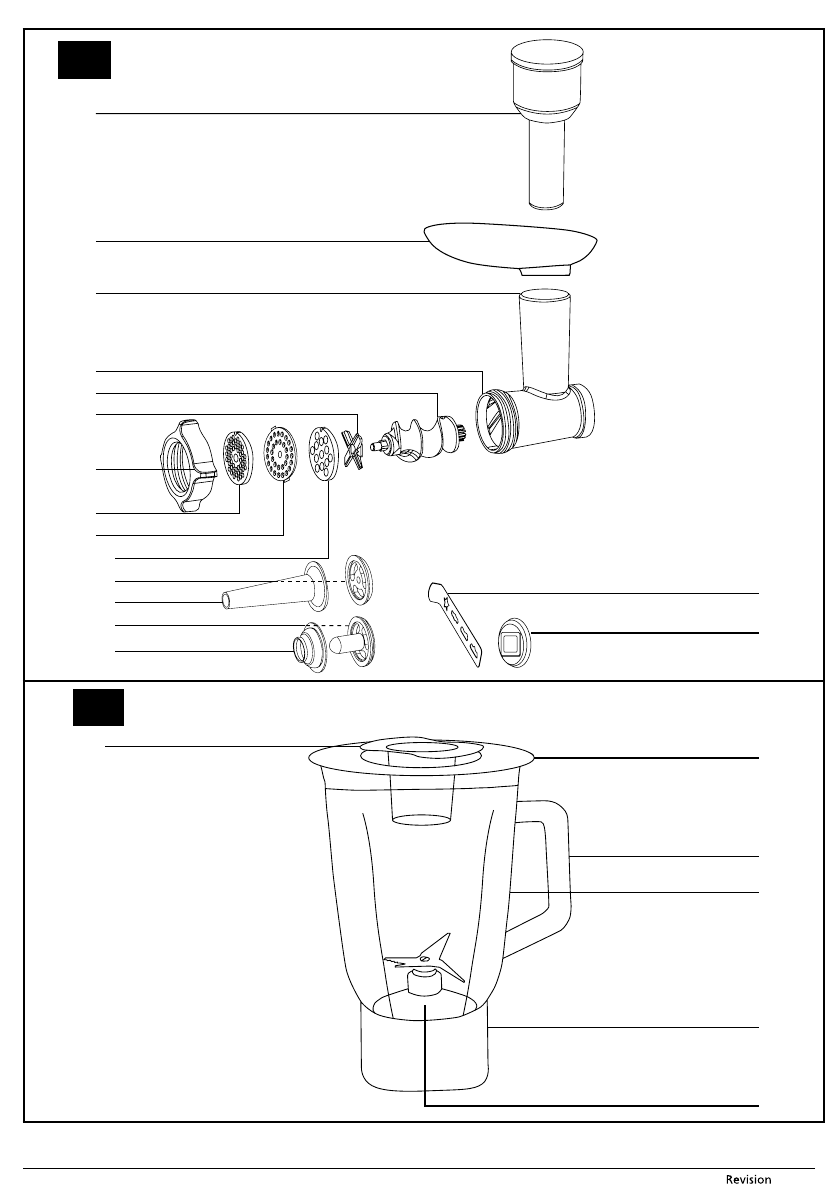 Revision