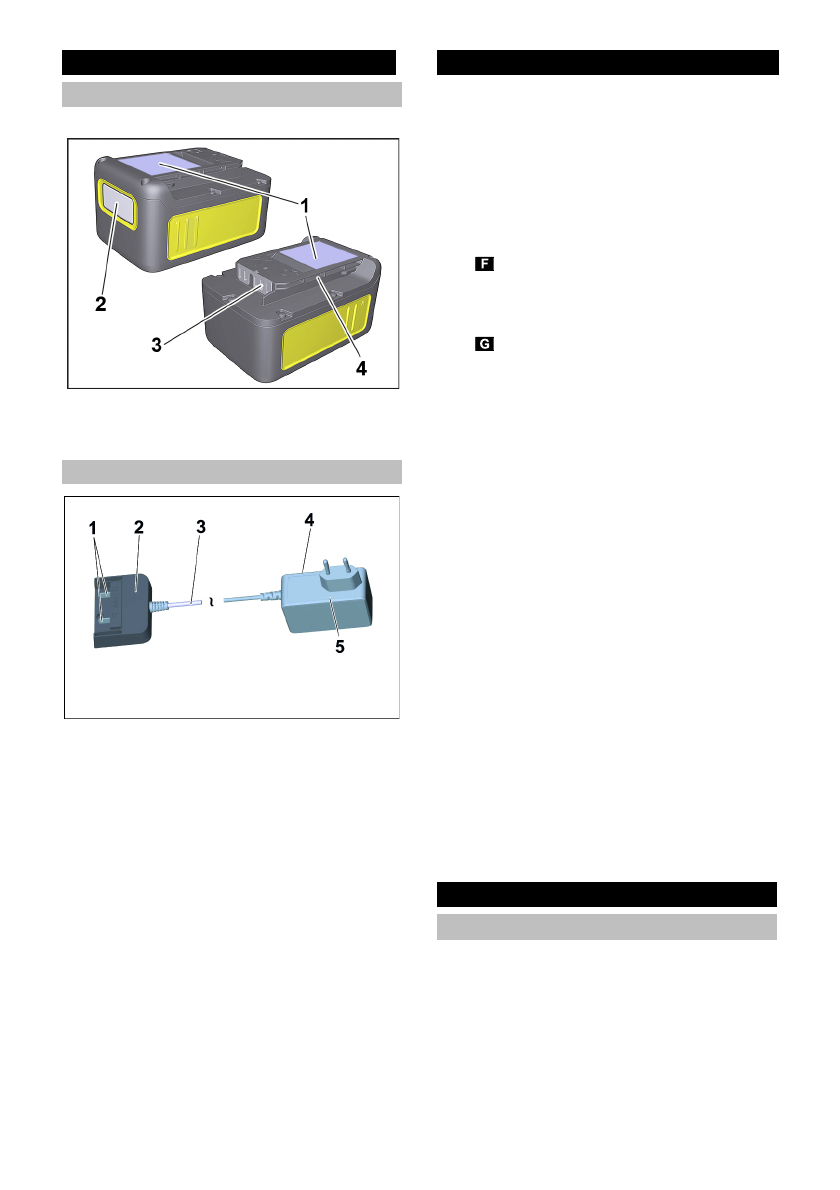 1

2

3

4

1 2 3

4

5

F

G