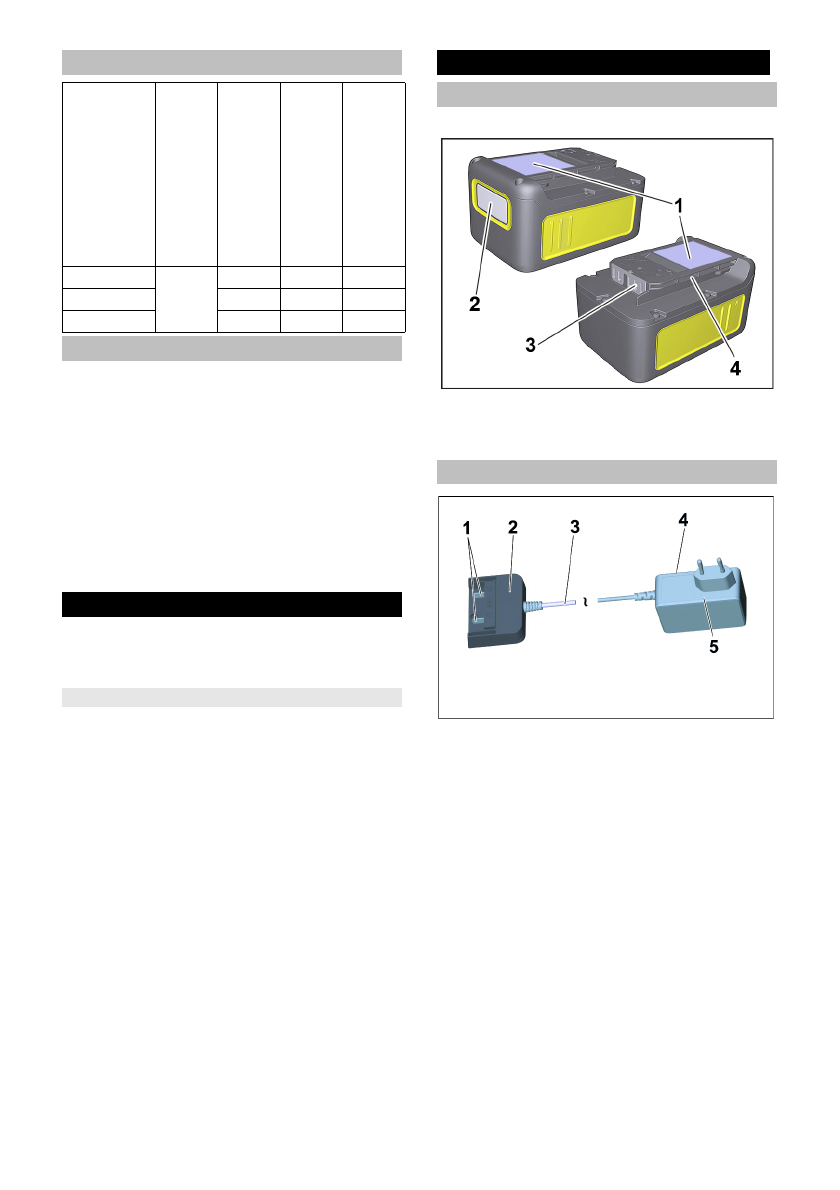 1

2

3

4

1 2 3 4

5