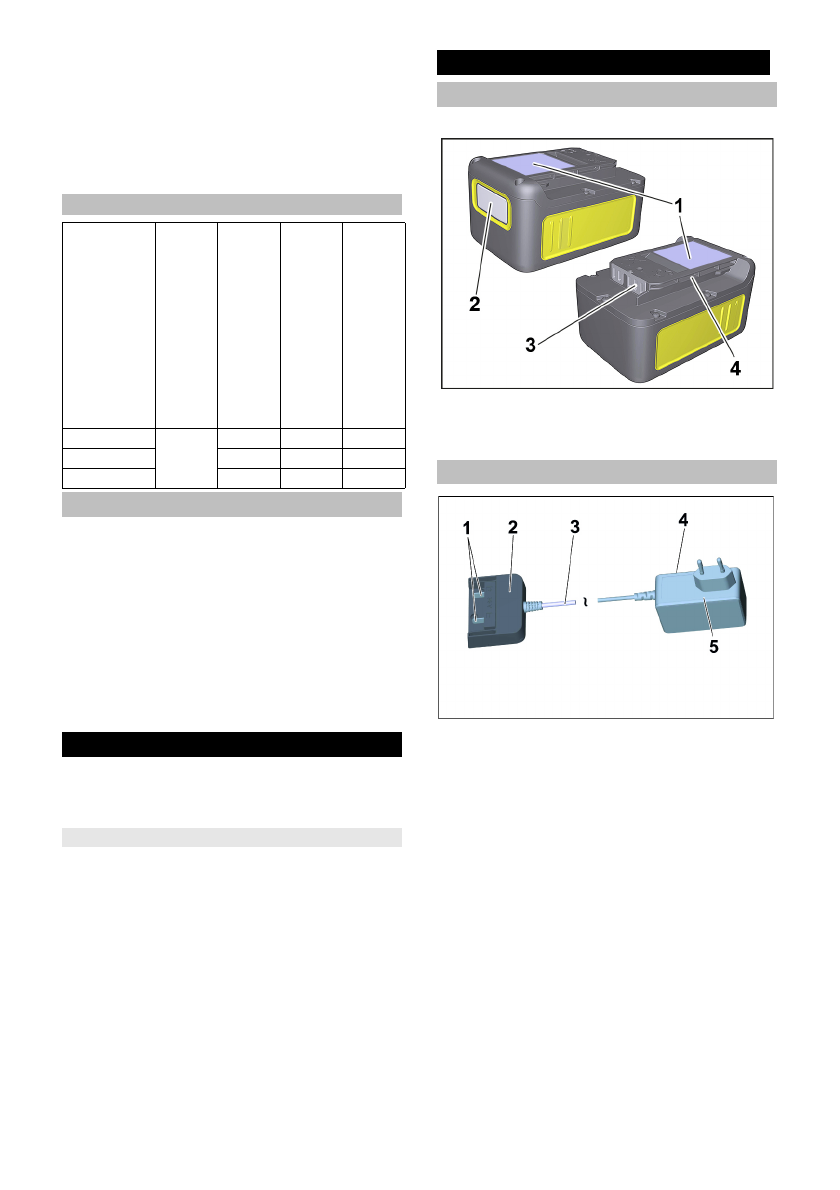 1

2

3

4

1 2 3 4

5