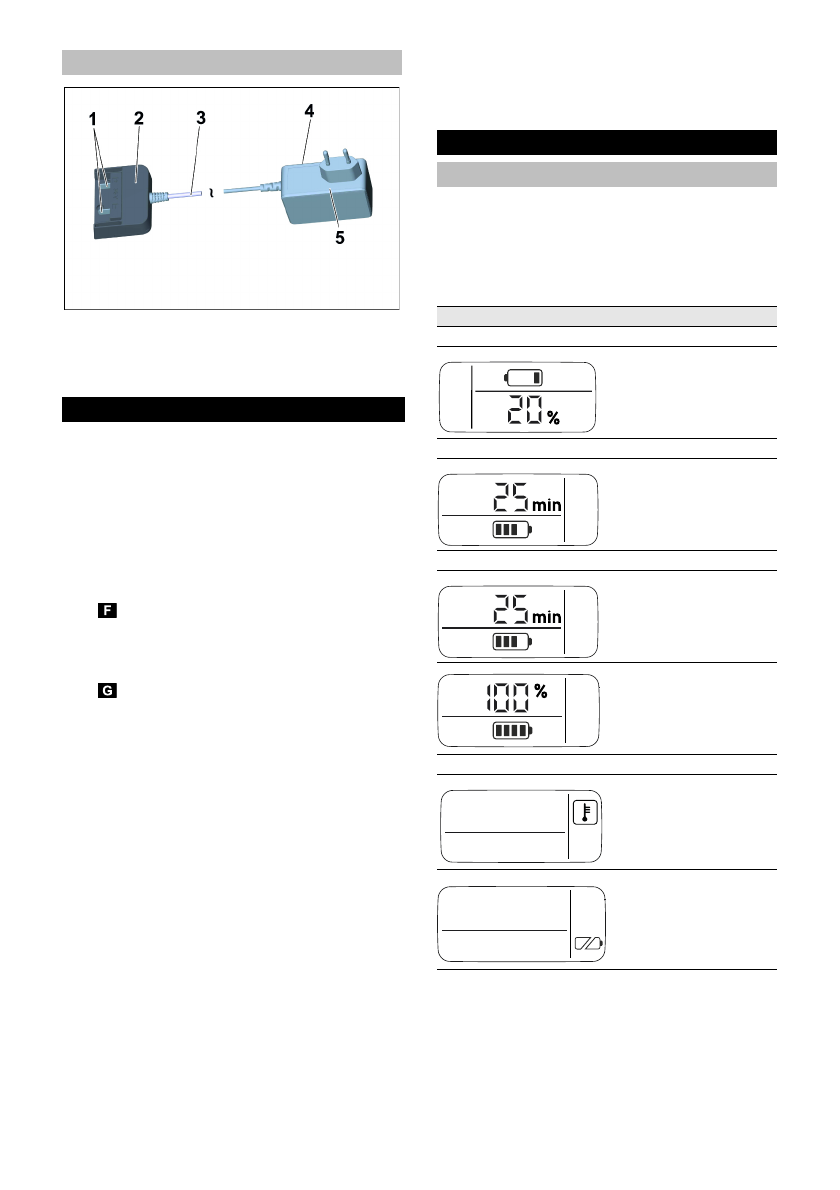 1 2 3 4

5

F

G

20 %

25 min

25 min

100 %