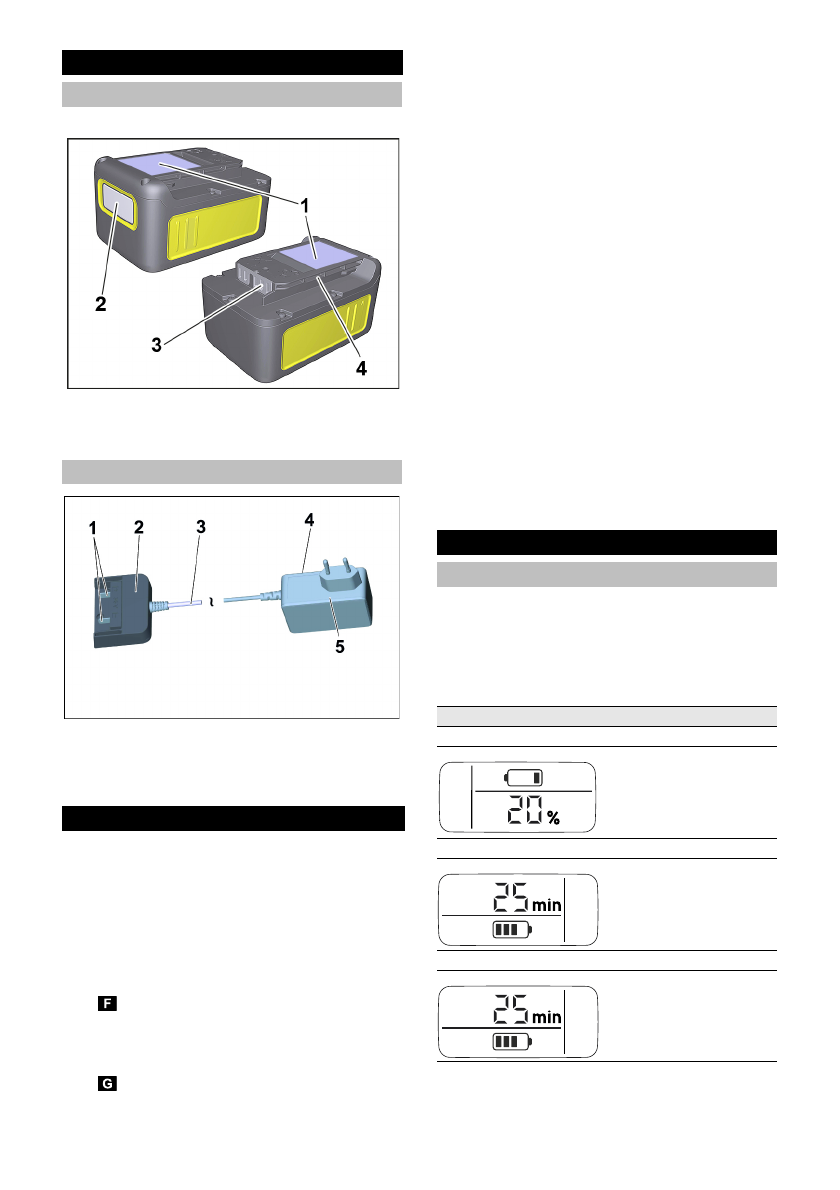 1

2

3

4

1 2 3

4

5

20 %

25 min

25 min

F

G