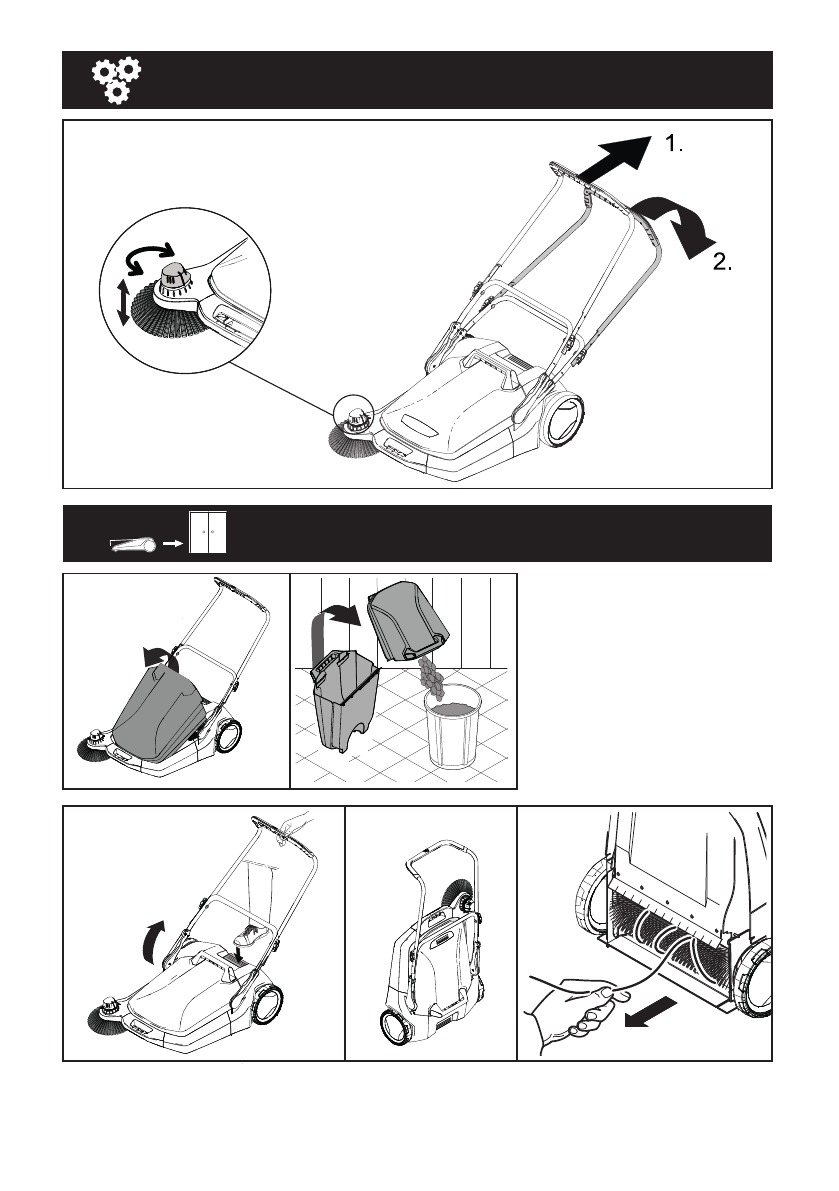 1.

2.