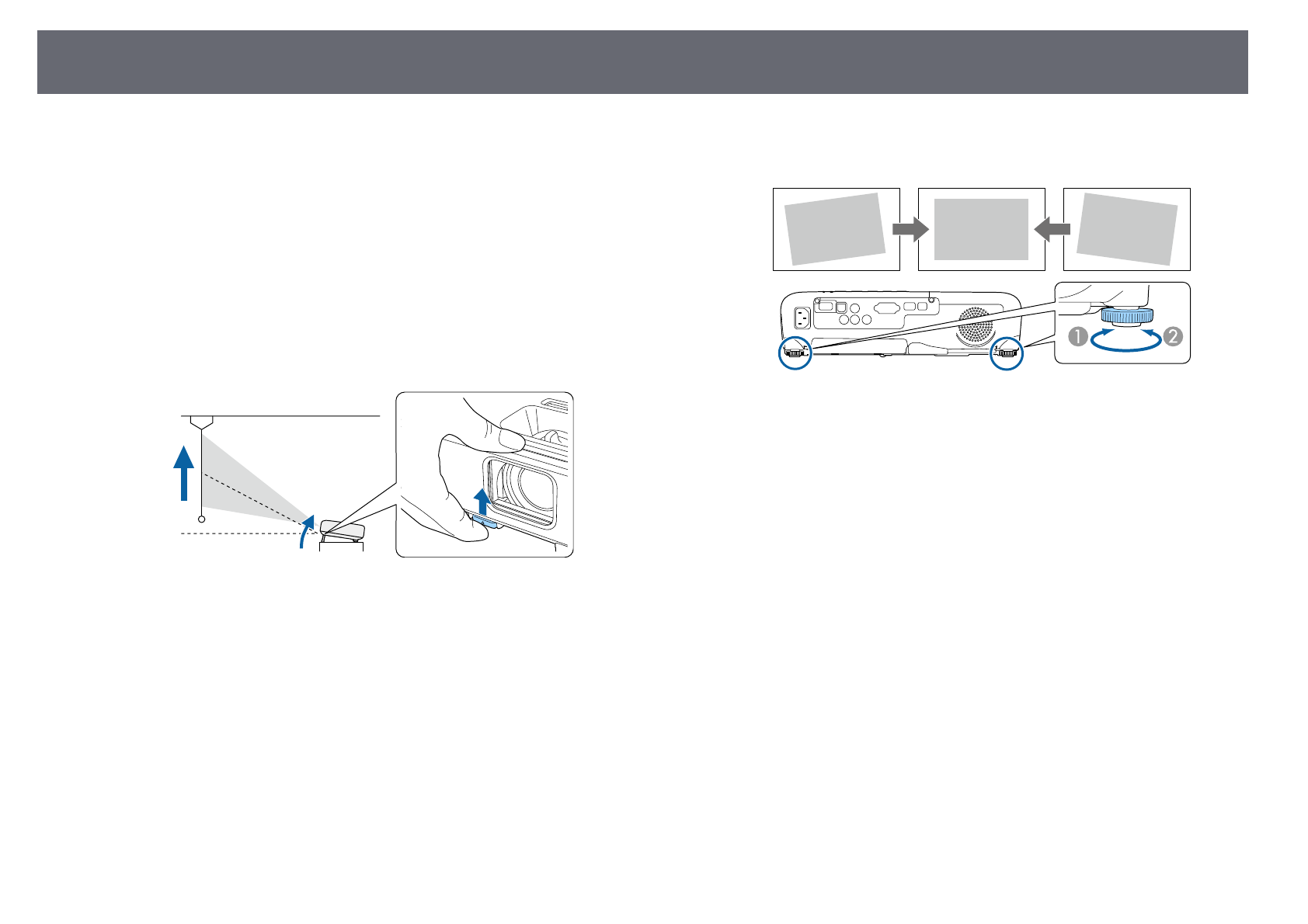 1 2