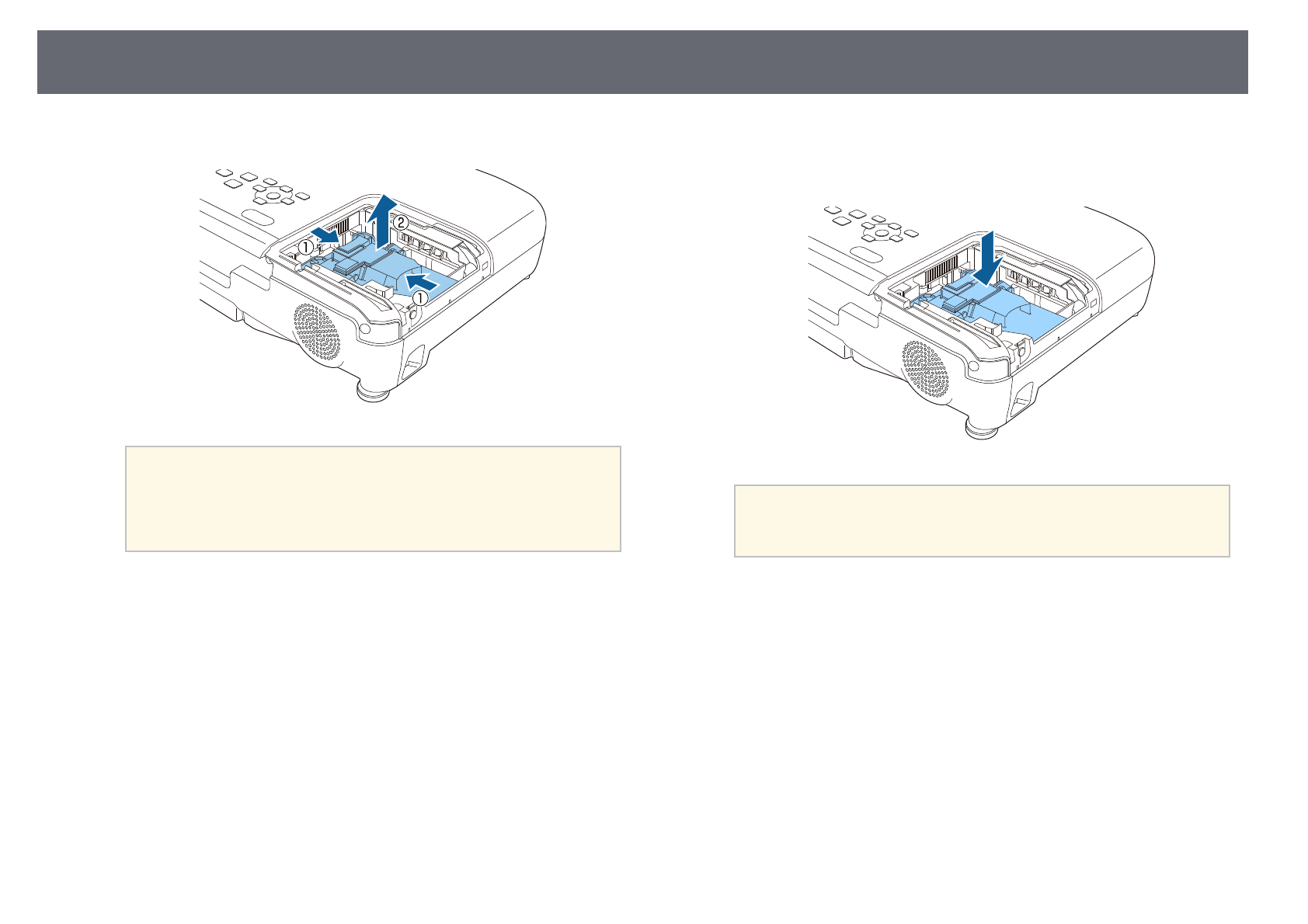 ① ② ①