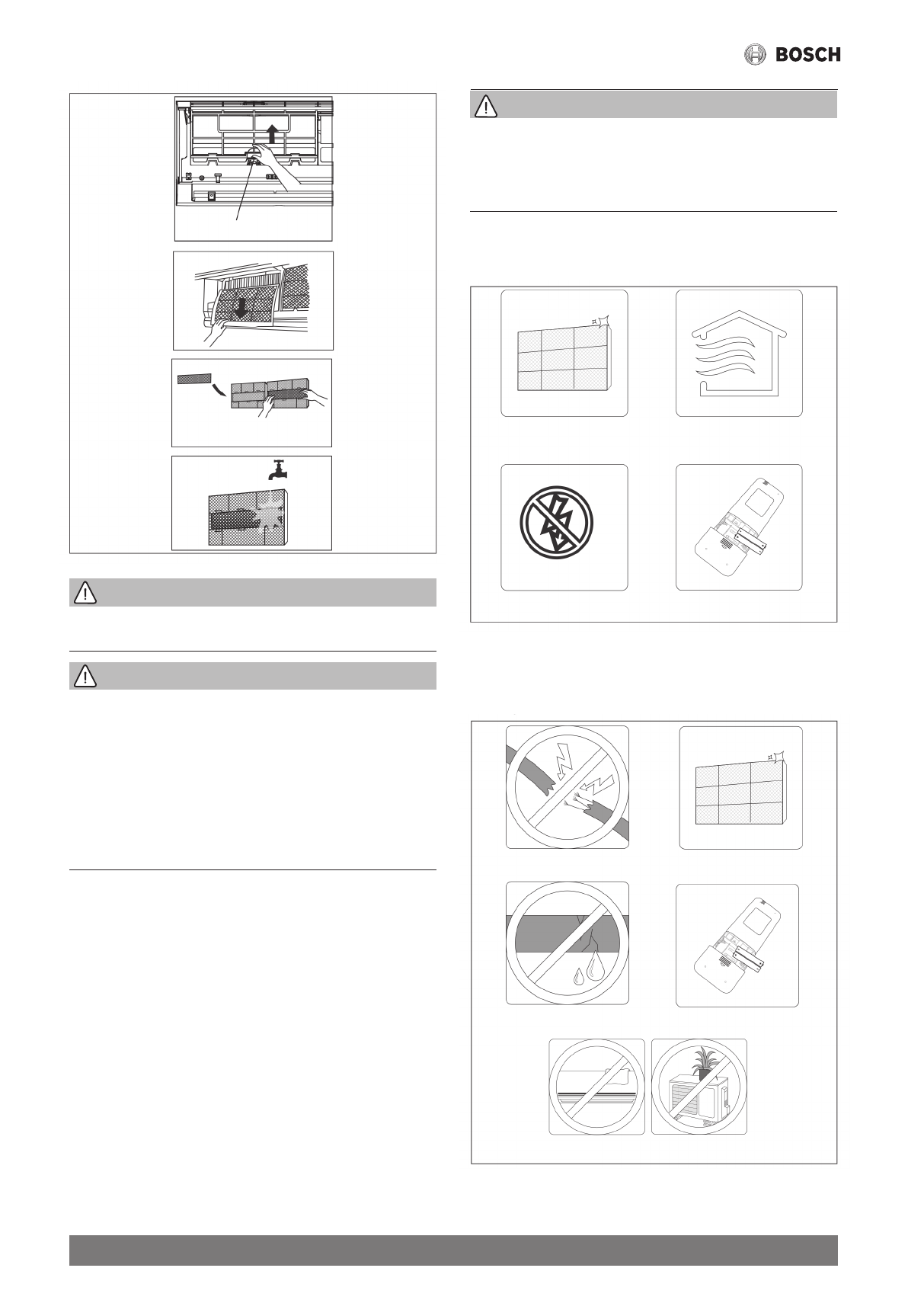 BOSCH