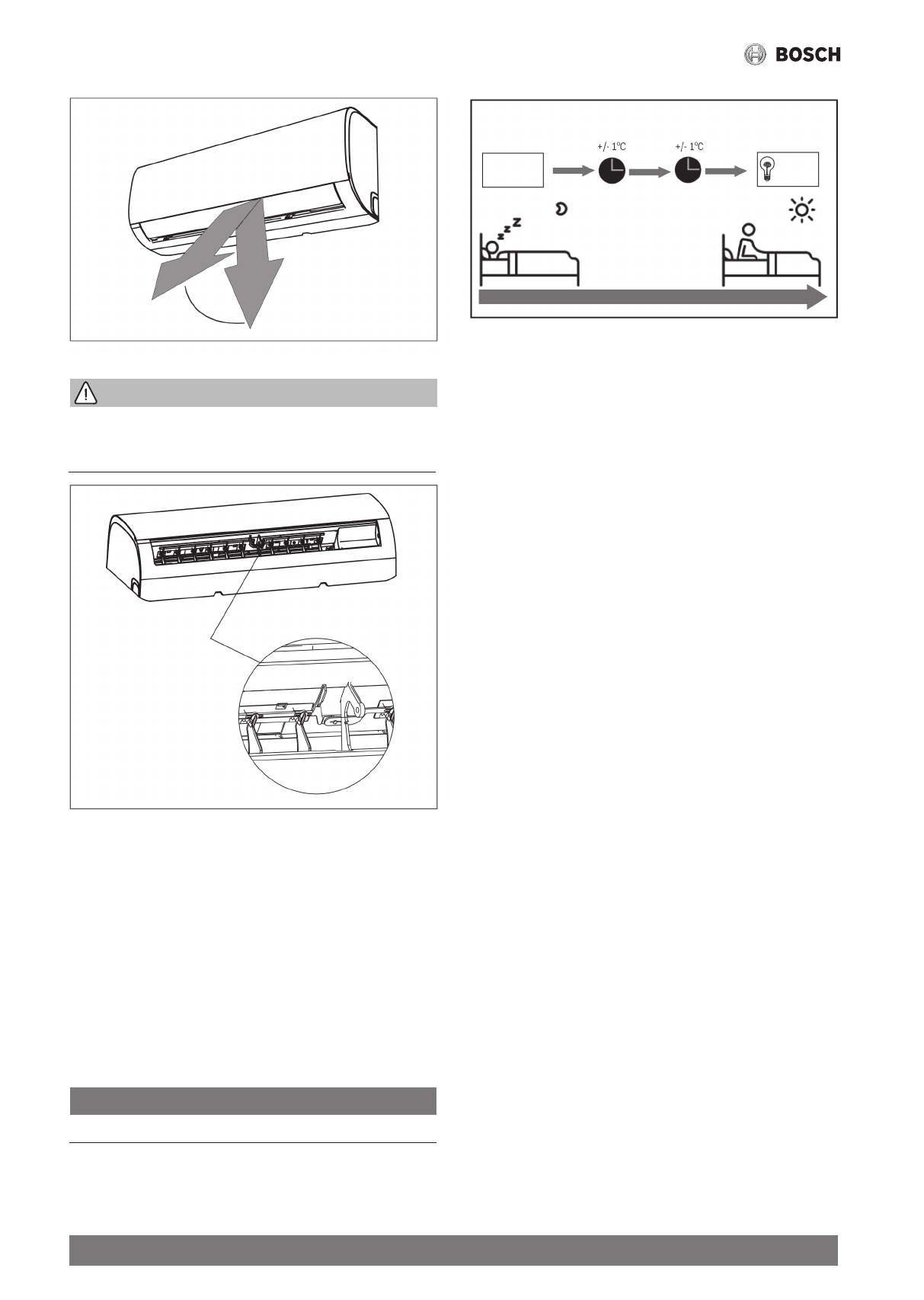 BOSCH

+/- 1°C

+/- 1°C