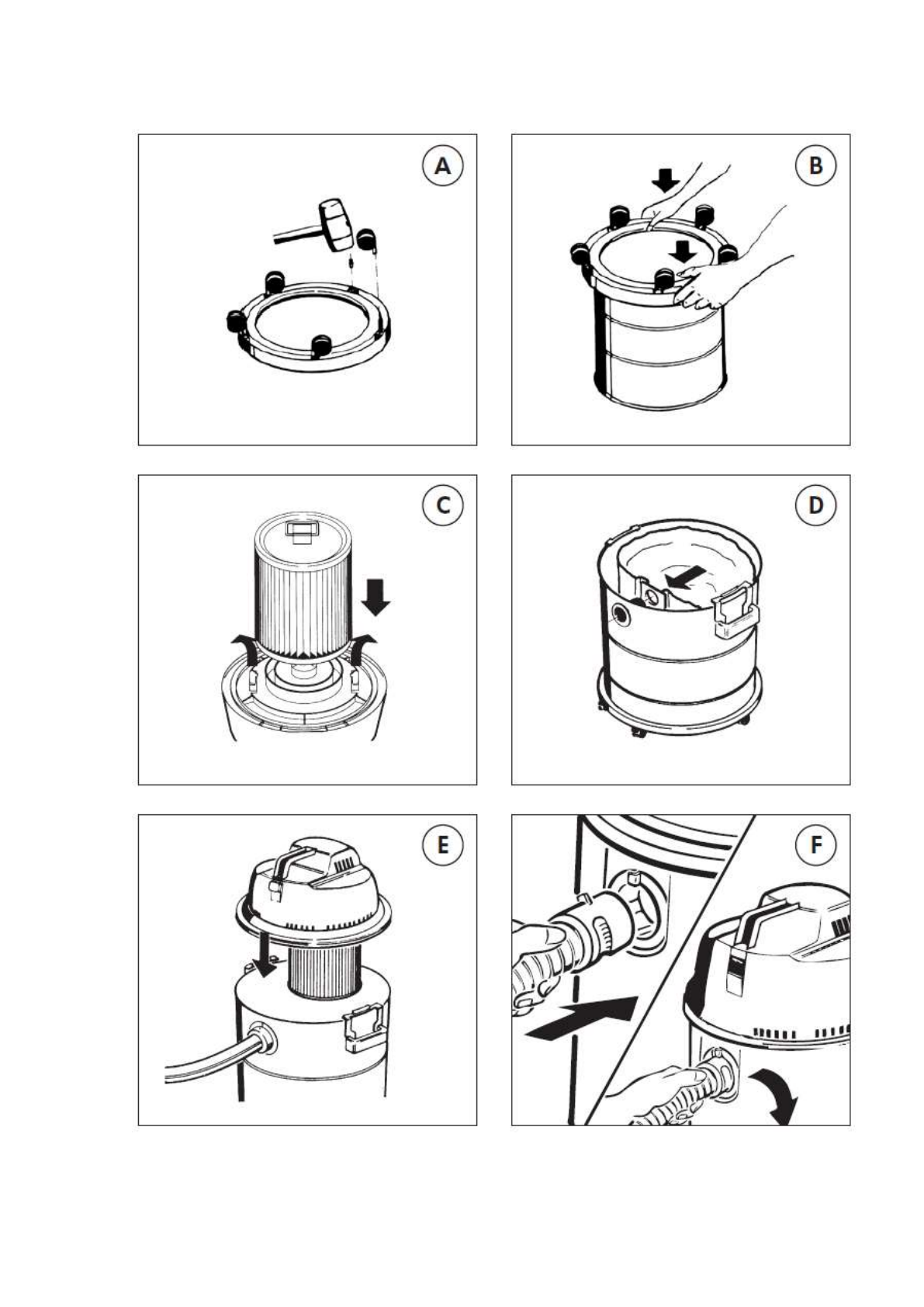 A

B

C

D

E

F