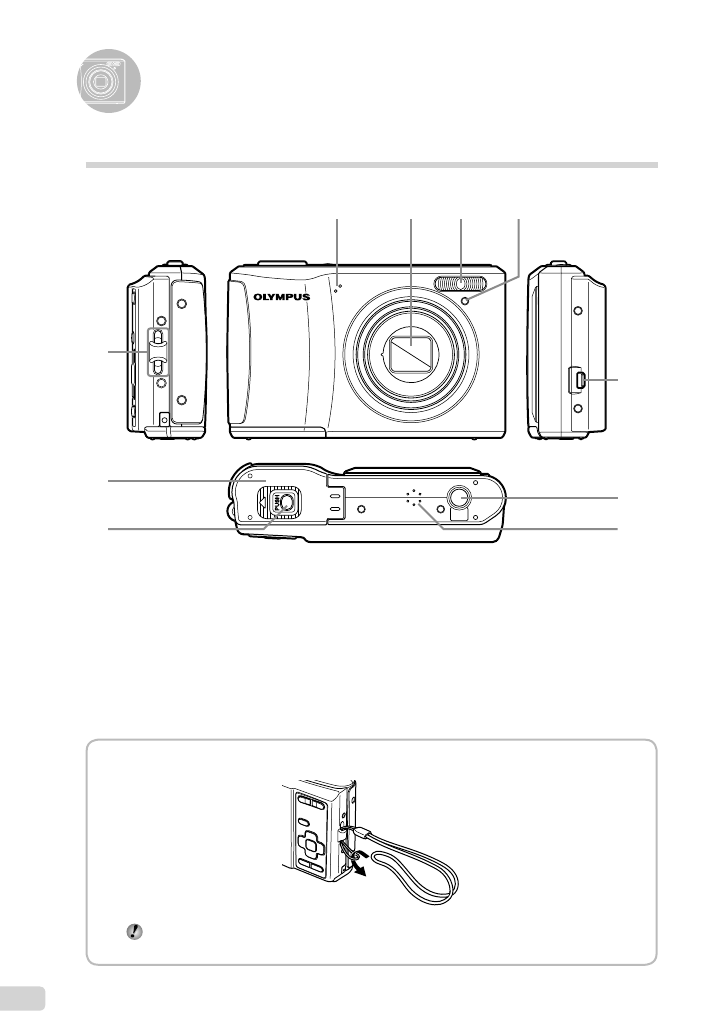 OLYMPUS